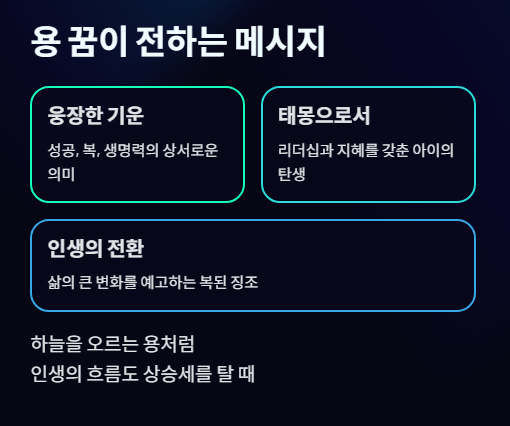 용 꿈이 전하는 메시지

웅장한 기운

성공, 복, 생명력의 상서로운 의미

태몽으로서

리더십과 지혜를 갖춘 아이의 탄생

인생의 전환

삶의 큰 변화를 예고하는 복된 징조

하늘을 오르는 용처럼
인생의 흐름도 상승세를 탈 때