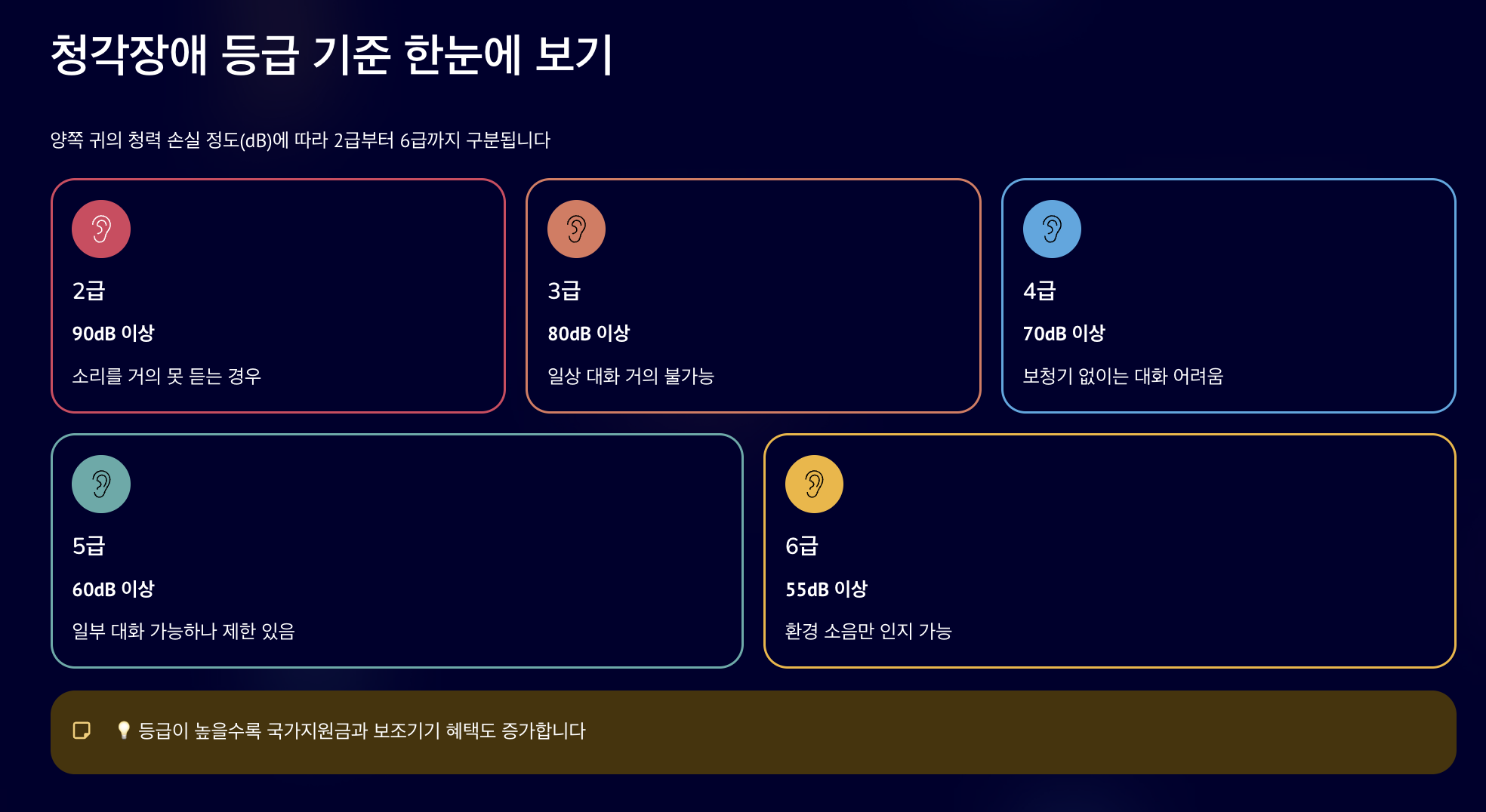 청각장애 등급 기준 한눈에 보기

양쪽 귀의 청력 손실 정도(dB)에 따라 2급부터 6급까지 구분됩니다

2급

90dB 이상

소리를 거의 못 듣는 경우

3급

80dB 이상

일상 대화 거의 불가능

4급

70dB 이상

보청기 없이는 대화 어려움

5급

60dB 이상

일부 대화 가능하나 제한 있음

6급

55dB 이상

환경 소음만 인지 가능

💡 등급이 높을수록 국가지원금과 보조기기 혜택도 증가합니다