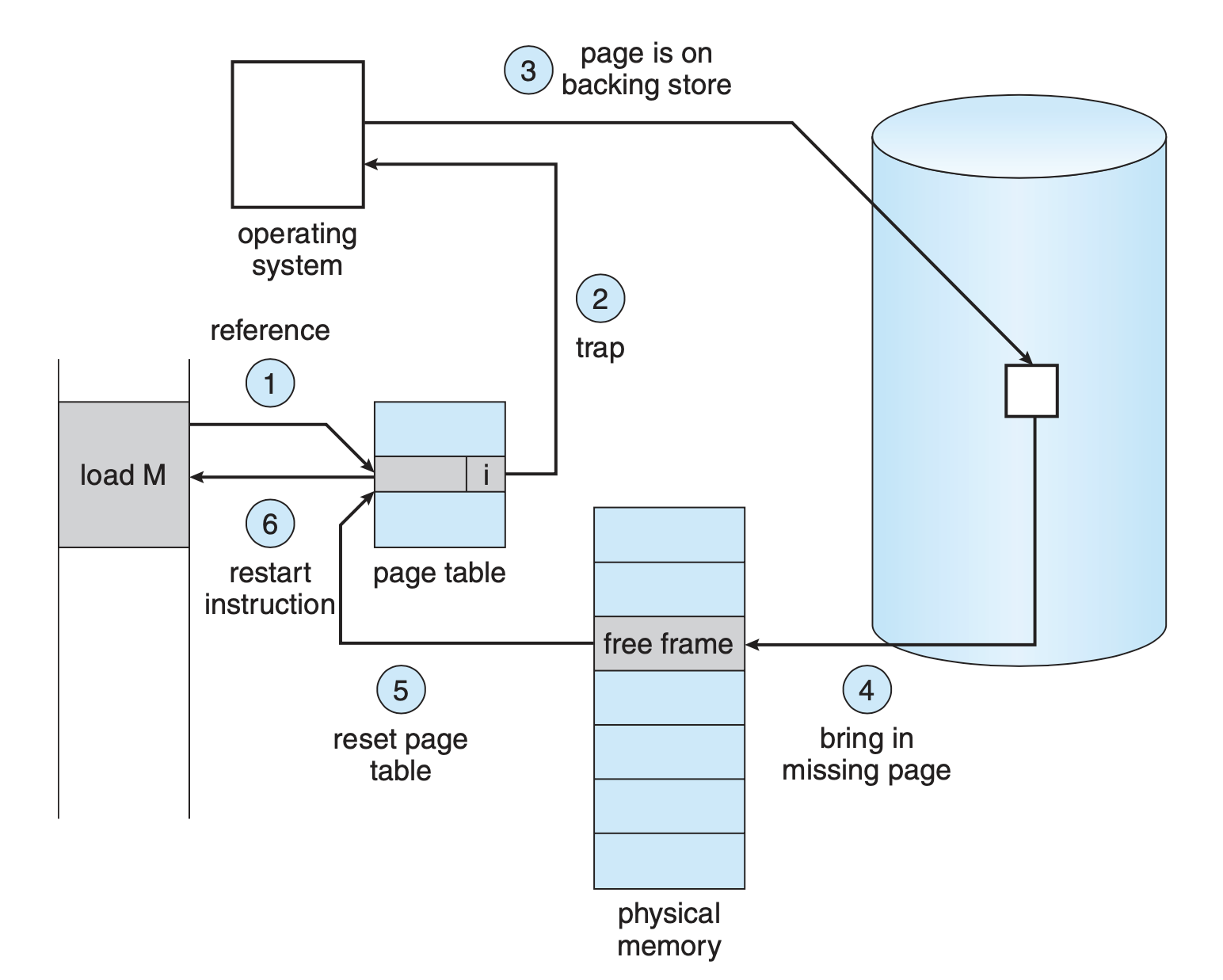 3 page is on backing store

operating system

2 trap

reference

1

load M

i

6 restart instruction

page table

free frame

5 reset page table

4 bring in missing page

physical memory