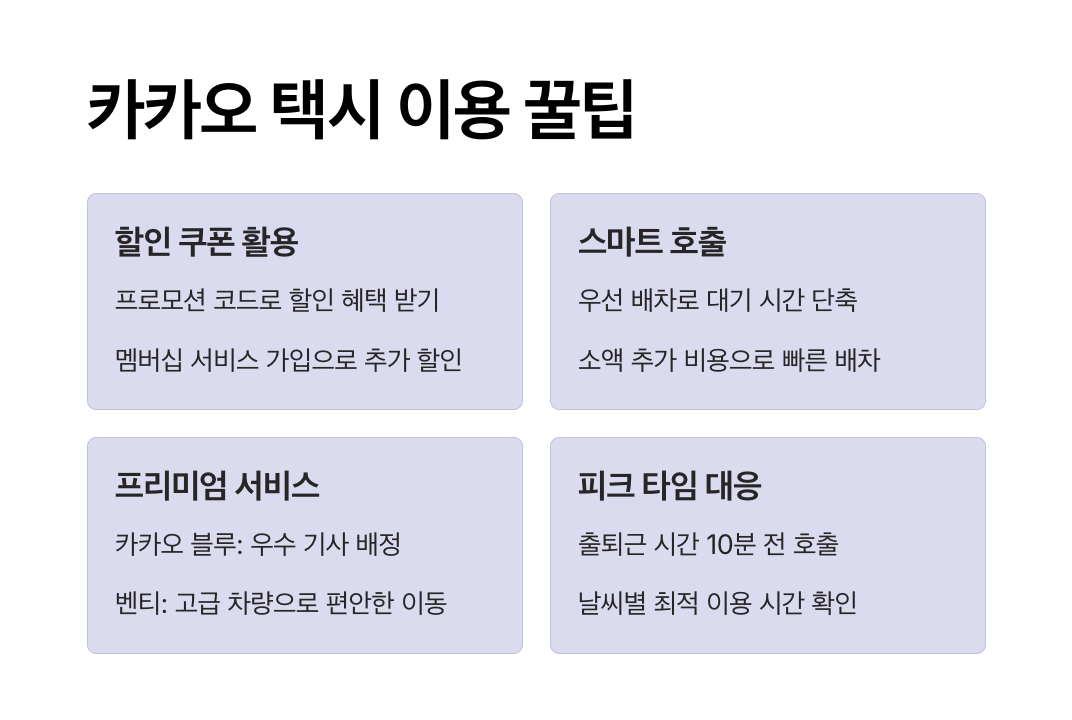 카카오 택시 이용 꿀팁

할인 쿠폰 활용

프로모션 코드로 할인 혜택 받기

멤버십 서비스 가입으로 추가 할인

스마트 호출

우선 배차로 대기 시간 단축

소액 추가 비용으로 빠른 배차

프리미엄 서비스

카카오 블루: 우수 기사 배정

벤티: 고급 차량으로 편안한 이동

피크 타임 대응

출퇴근 시간 10분 전 호출

날씨별 최적 이용 시간 확인