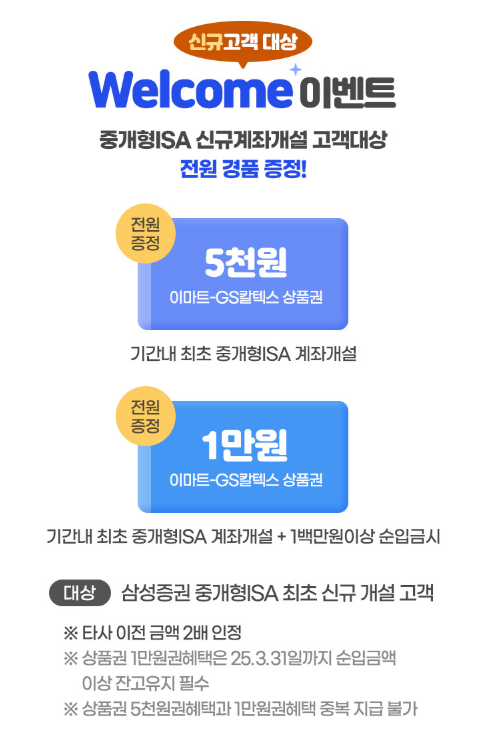 신규고객 대상

Welcome 이벤트

중개형ISA 신규계좌개설 고객대상
전원 경품 증정!

전원
증정

5천원
이마트-GS칼텍스 상품권

기간내 최초 중개형ISA 계좌개설

전원
증정

1만원
이마트-GS칼텍스 상품권

기간내 최초 중개형ISA 계좌개설 + 1백만원이상 순입금시

대상 삼성증권 중개형ISA 최초 신규 개설 고객

※ 타사 이전 금액 2배 인정
※ 상품권 1만원권혜택은 25.3.31일까지 순입금액 이상 잔고유지 필수
※ 상품권 5천원권혜택과 1만원권혜택 중복 지급 불가