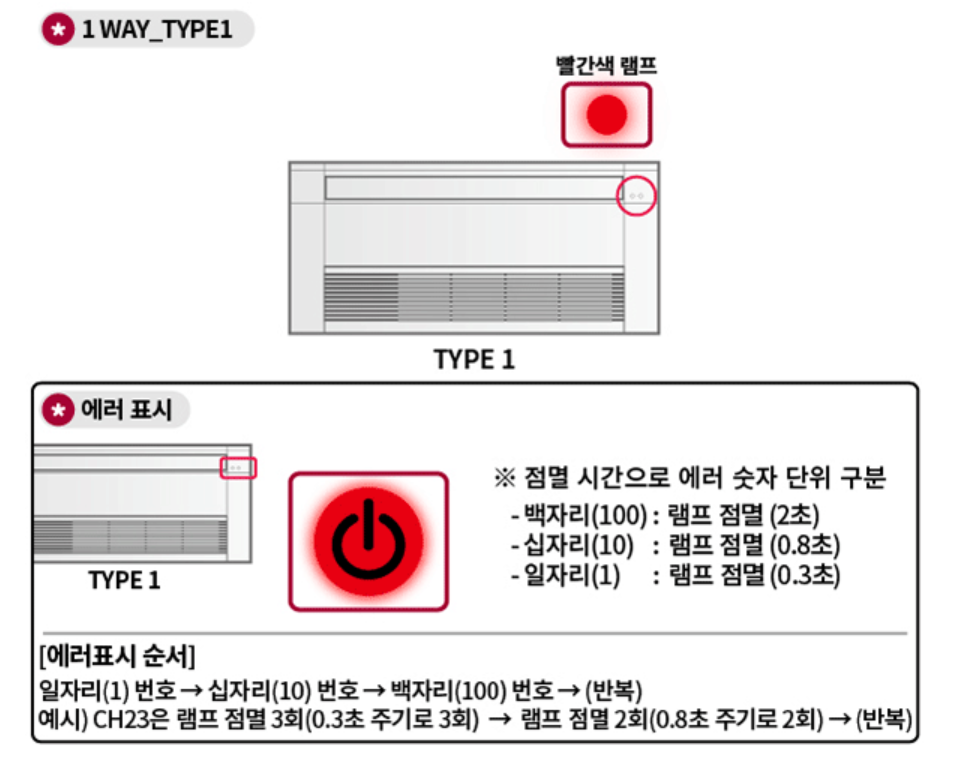 1 WAY_TYPE1

빨간색 램프

TYPE 1

에러 표시

TYPE 1

※ 점멸 시간으로 에러 숫자 단위 구분
- 백자리(100) : 램프 점멸 (2초)
- 십자리(10) : 램프 점멸 (0.8초)
- 일자리(1) : 램프 점멸 (0.3초)

[에러표시 순서]
일자리(1) 번호 → 십자리(10) 번호 → 백자리(100) 번호 → (반복)
예시) CH23은 램프 점멸 3회(0.3초 주기로 3회) → 램프 점멸 2회(0.8초 주기로 2회) → (반복)