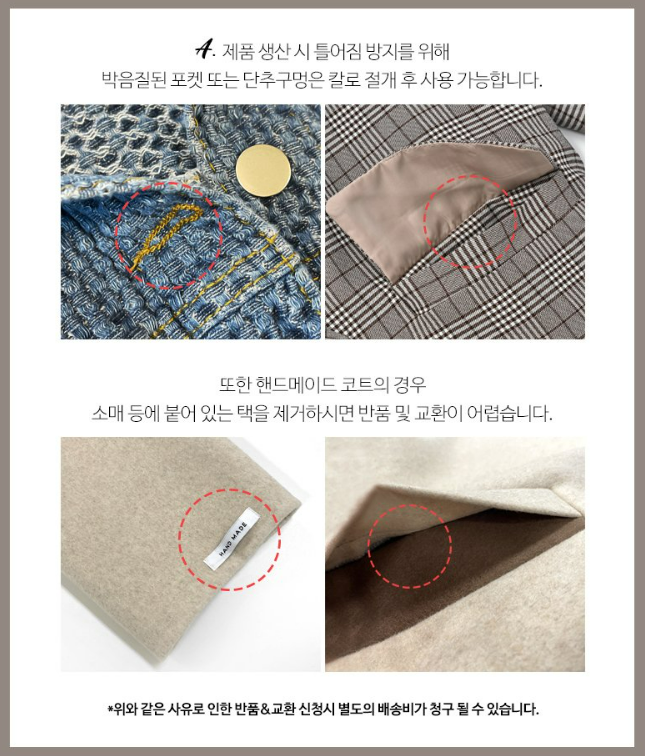 A. 제품 생산 시 틀어짐 방지를 위해
박음질된 포켓 또는 단추구멍은 칼로 절개 후 사용 가능합니다.

또한 핸드메이드 코트의 경우
소매 등에 붙어 있는 택을 제거하시면 반품 및 교환이 어렵습니다.

HAND MADE

*위와 같은 사유로 인한 반품&교환 신청시 별도의 배송비가 청구 될 수 있습니다.