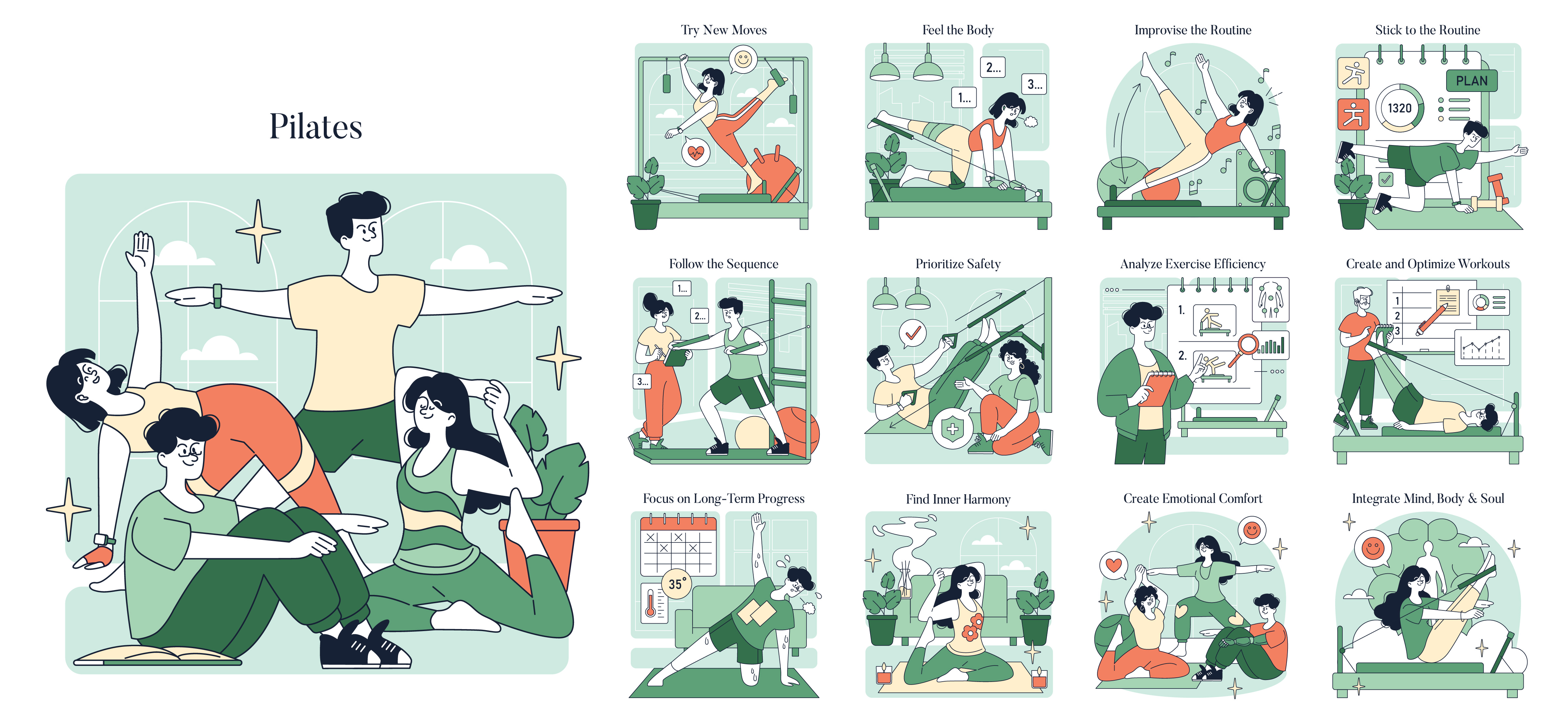 Pilates

Try New Moves

Feel the Body

1...

2...

3...

Improvise the Routine

Stick to the Routine

PLAN

1320

Follow the Sequence

1...

2...

3...

Prioritize Safety

Analyze Exercise Efficiency

1.

2.

Create and Optimize Workouts

1

2

3

Focus on Long-Term Progress

35°

Find Inner Harmony

Create Emotional Comfort

Integrate Mind, Body & Soul