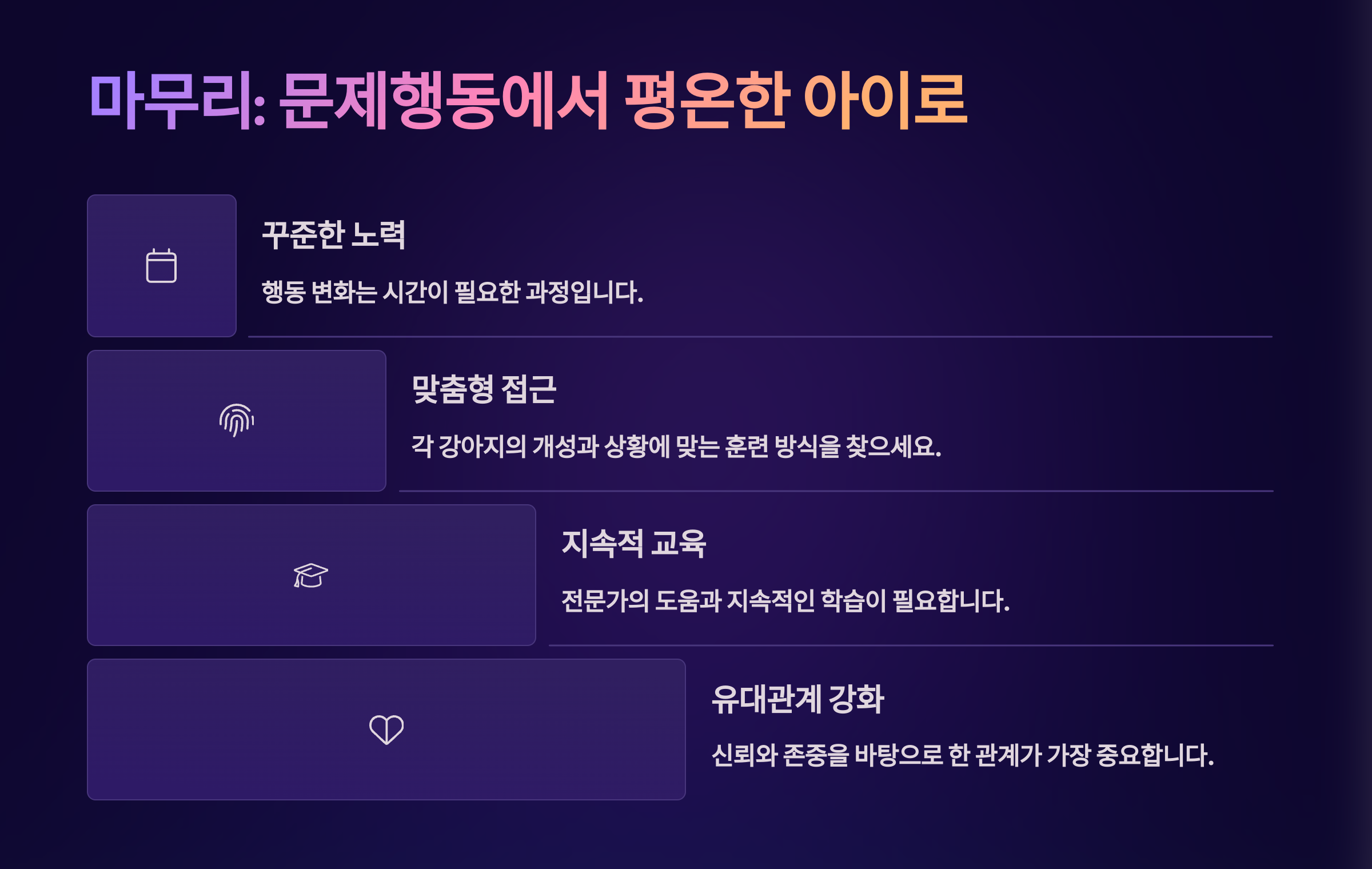 마무리: 문제행동에서 평온한 아이로

꾸준한 노력

행동 변화는 시간이 필요한 과정입니다.

맞춤형 접근

각 강아지의 개성과 상황에 맞는 훈련 방식을 찾으세요.

지속적 교육

전문가의 도움과 지속적인 학습이 필요합니다.

유대관계 강화

신뢰와 존중을 바탕으로 한 관계가 가장 중요합니다.