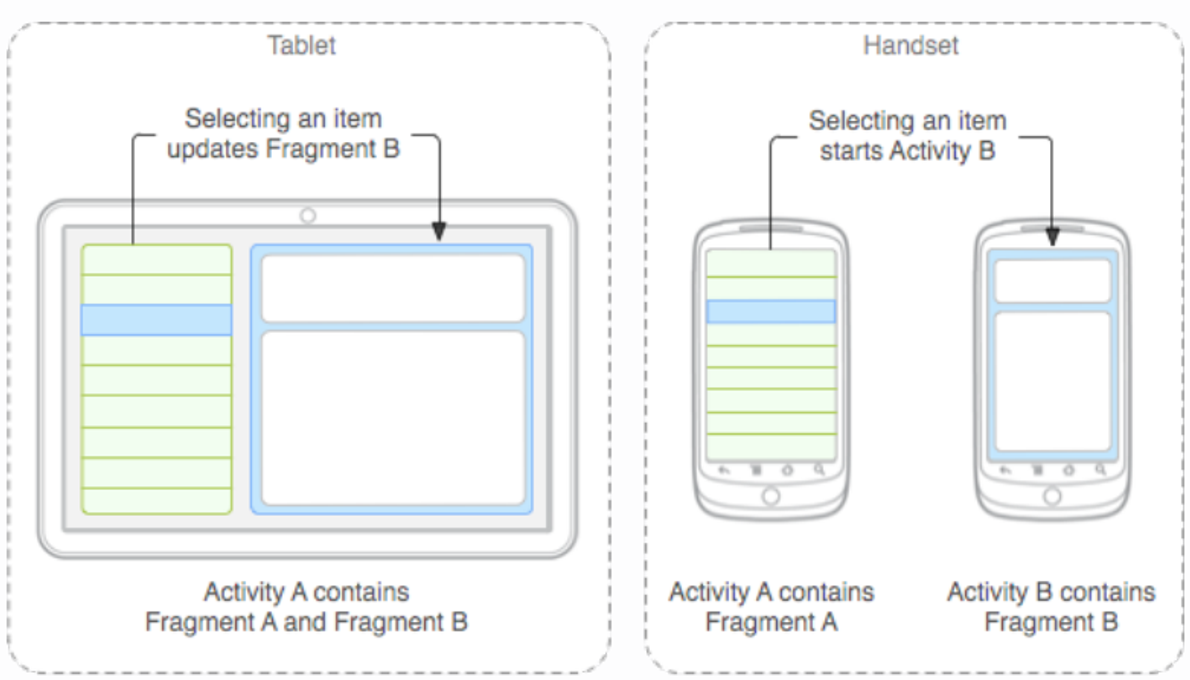 Tablet

Selecting an item updates Fragment B

Activity A contains Fragment A and Fragment B

Handset

Selecting an item starts Activity B

Activity A contains Fragment A

Activity B contains Fragment B