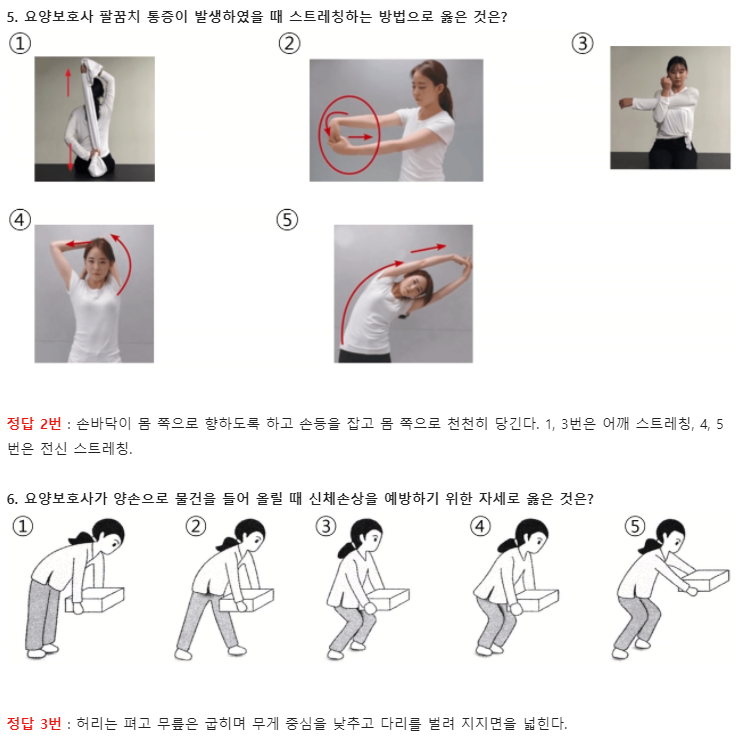 5. 요양보호사 팔꿈치 통증이 발생하였을 때 스트레칭하는 방법으로 옳은 것은?

①

②

③

④

⑤

정답 2번 : 손바닥이 몸 쪽으로 향하도록 하고 손등을 잡고 몸 쪽으로 천천히 당긴다. 1, 3번은 어깨 스트레칭, 4, 5번은 전신 스트레칭.

6. 요양보호사가 양손으로 물건을 들어 올릴 때 신체손상을 예방하기 위한 자세로 옳은 것은?

①

②

③

④

⑤

정답 3번 : 허리는 펴고 무릎은 굽히며 무게 중심을 낮추고 다리를 벌려 지지면을 넓힌다.