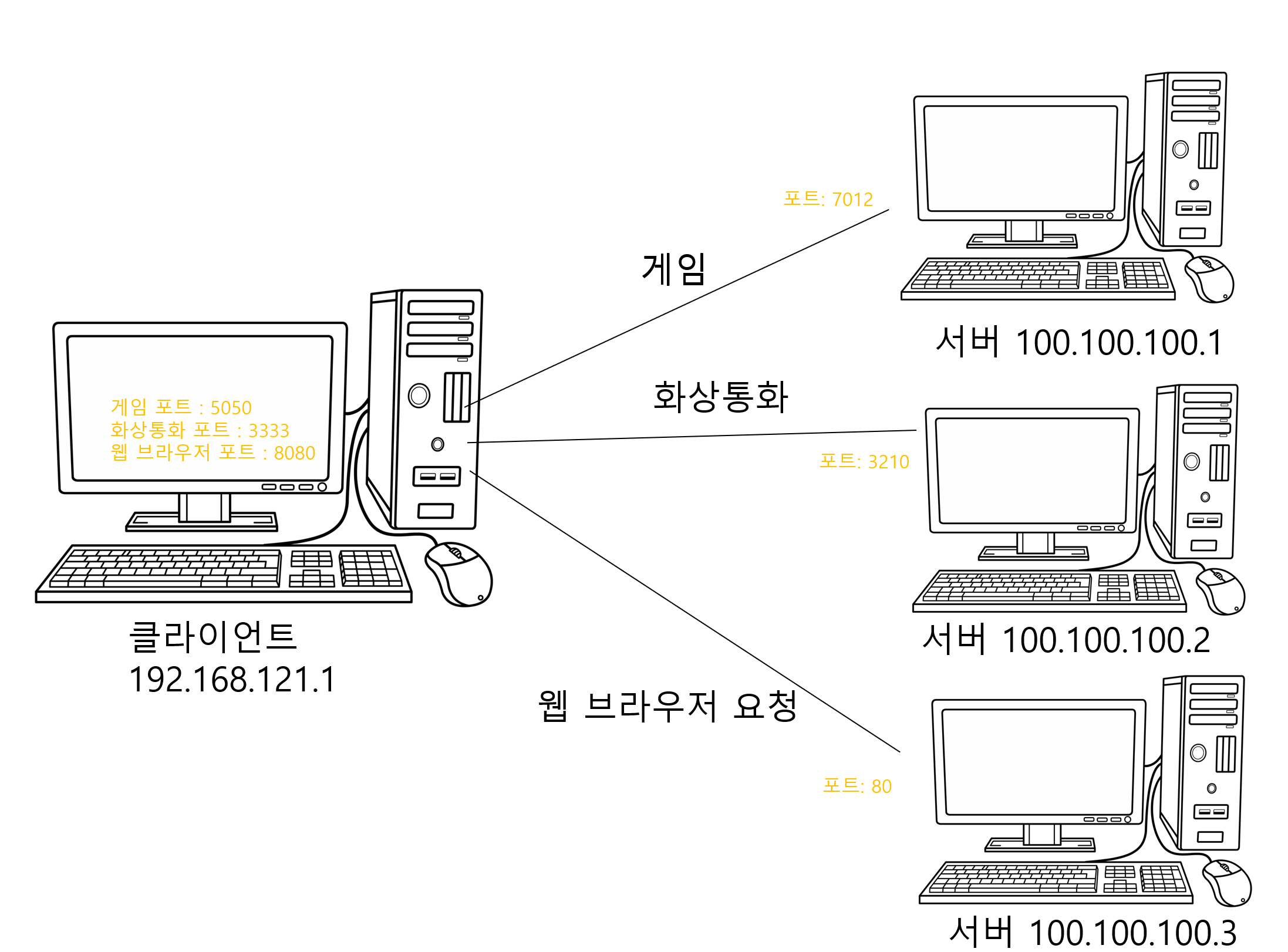 게임 포트 : 5050
화상통화 포트 : 3333
웹 브라우저 포트 : 8080

클라이언트
192.168.121.1

게임

포트: 7012

서버 100.100.100.1

화상통화

포트: 3210

서버 100.100.100.2

웹 브라우저 요청

포트: 80

서버 100.100.100.3