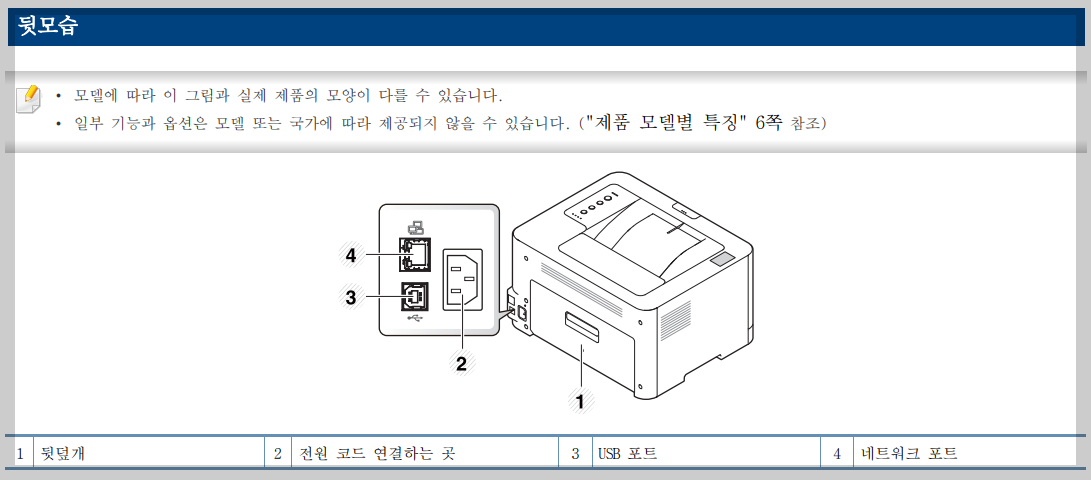 뒷모습

• 모델에 따라 이 그림과 실제 제품의 모양이 다를 수 있습니다.
• 일부 기능과 옵션은 모델 또는 국가에 따라 제공되지 않을 수 있습니다. ("제품 모델별 특징" 6쪽 참조)

4
3
2
1

| 1 | 뒷덮개 | 2 | 전원 코드 연결하는 곳 | 3 | USB 포트 | 4 | 네트워크 포트 |
|---|---|---|---|---|---|---|---|