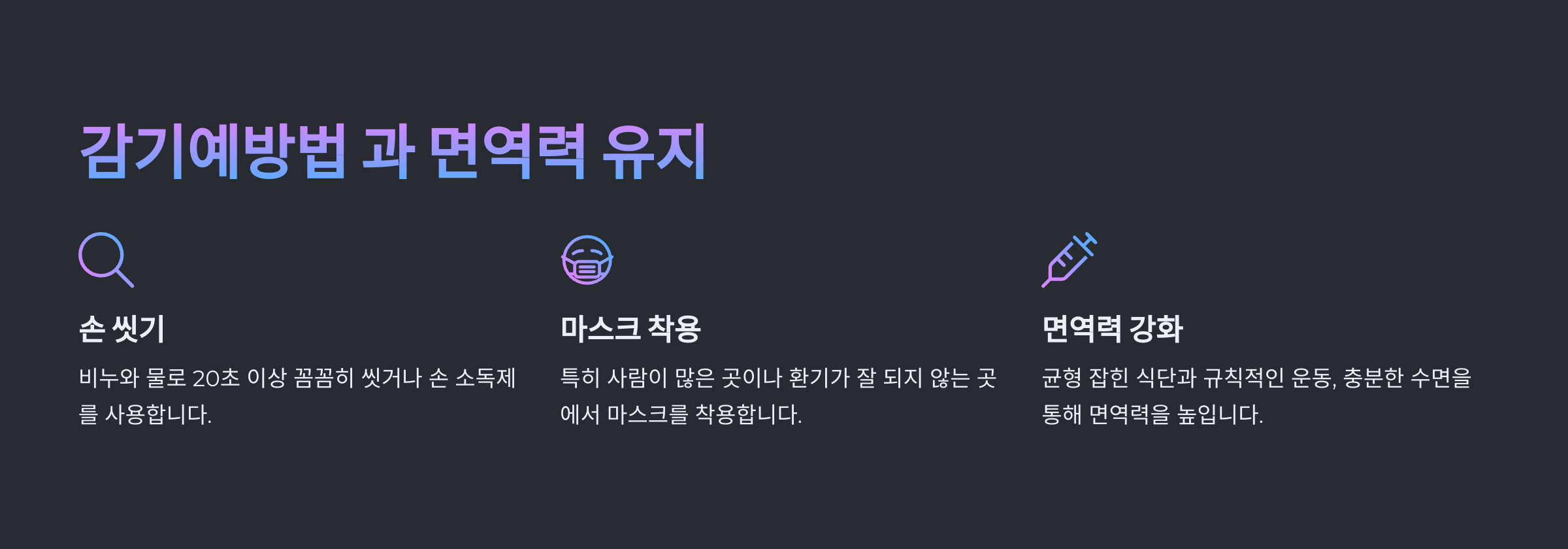 감기예방법 과 면역력 유지

손 씻기

비누와 물로 20초 이상 꼼꼼히 씻거나 손 소독제를 사용합니다.

마스크 착용

특히 사람이 많은 곳이나 환기가 잘 되지 않는 곳에서 마스크를 착용합니다.

면역력 강화

균형 잡힌 식단과 규칙적인 운동, 충분한 수면을 통해 면역력을 높입니다.