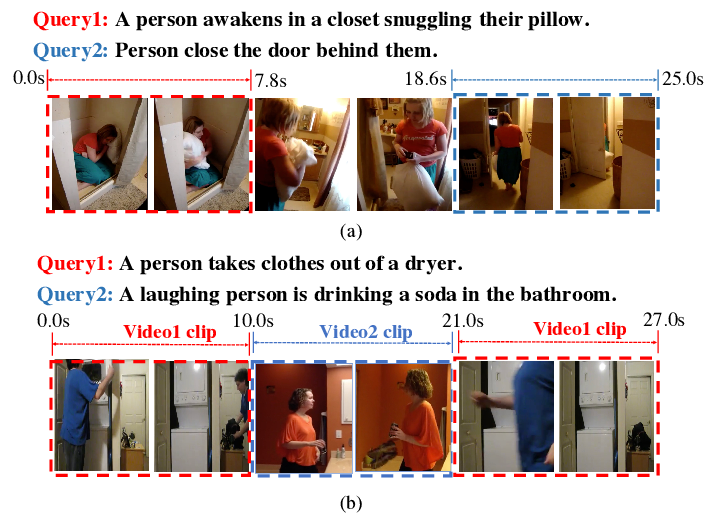 Query1: A person awakens in a closet snuggling their pillow.

Query2: Person close the door behind them.

0.0s 7.8s 18.6s 25.0s

(a)

Query1: A person takes clothes out of a dryer.

Query2: A laughing person is drinking a soda in the bathroom.

0.0s Video1 clip 10.0s Video2 clip 21.0s Video1 clip 27.0s

(b)