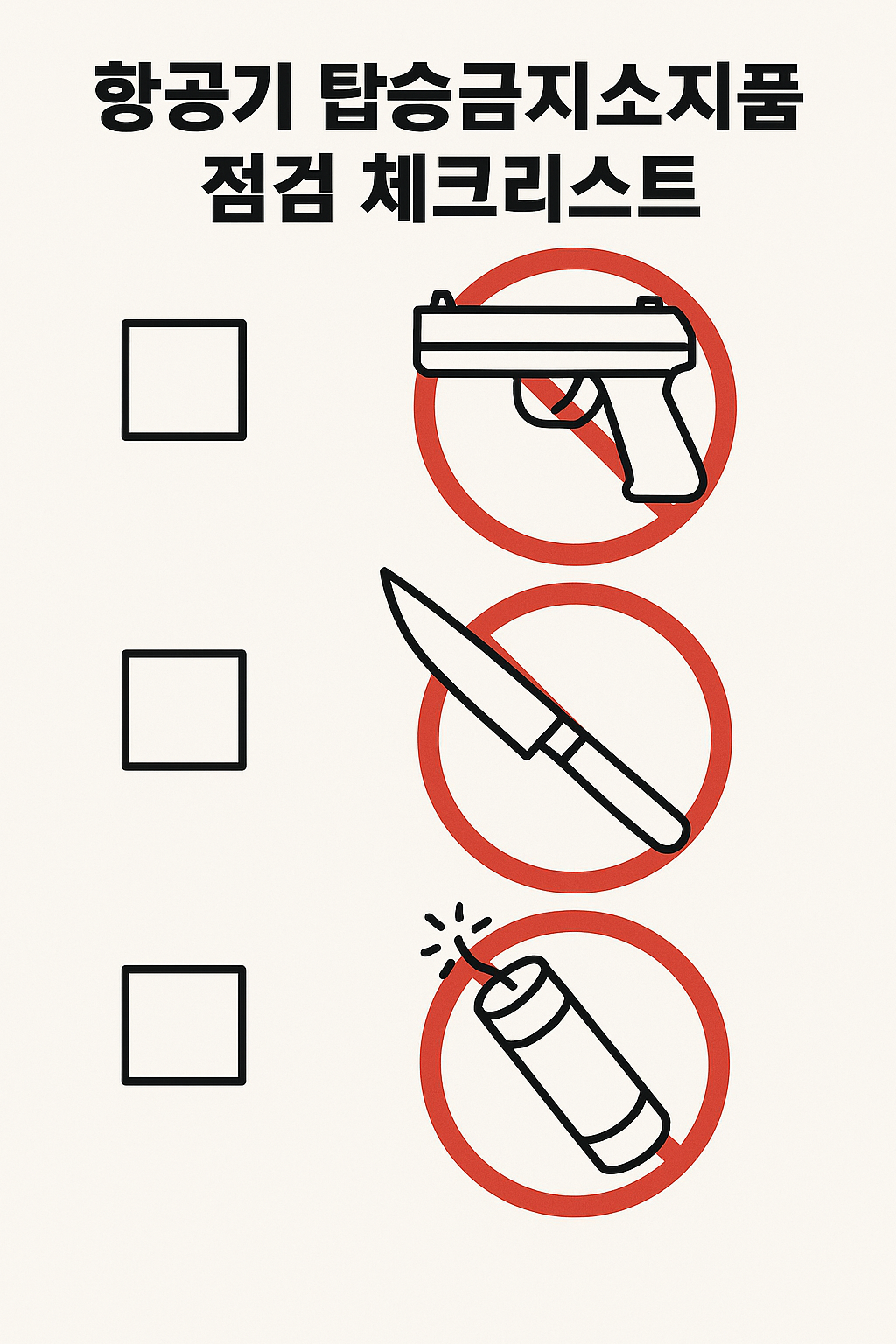 항공기 탑승금지소지품
점검 체크리스트