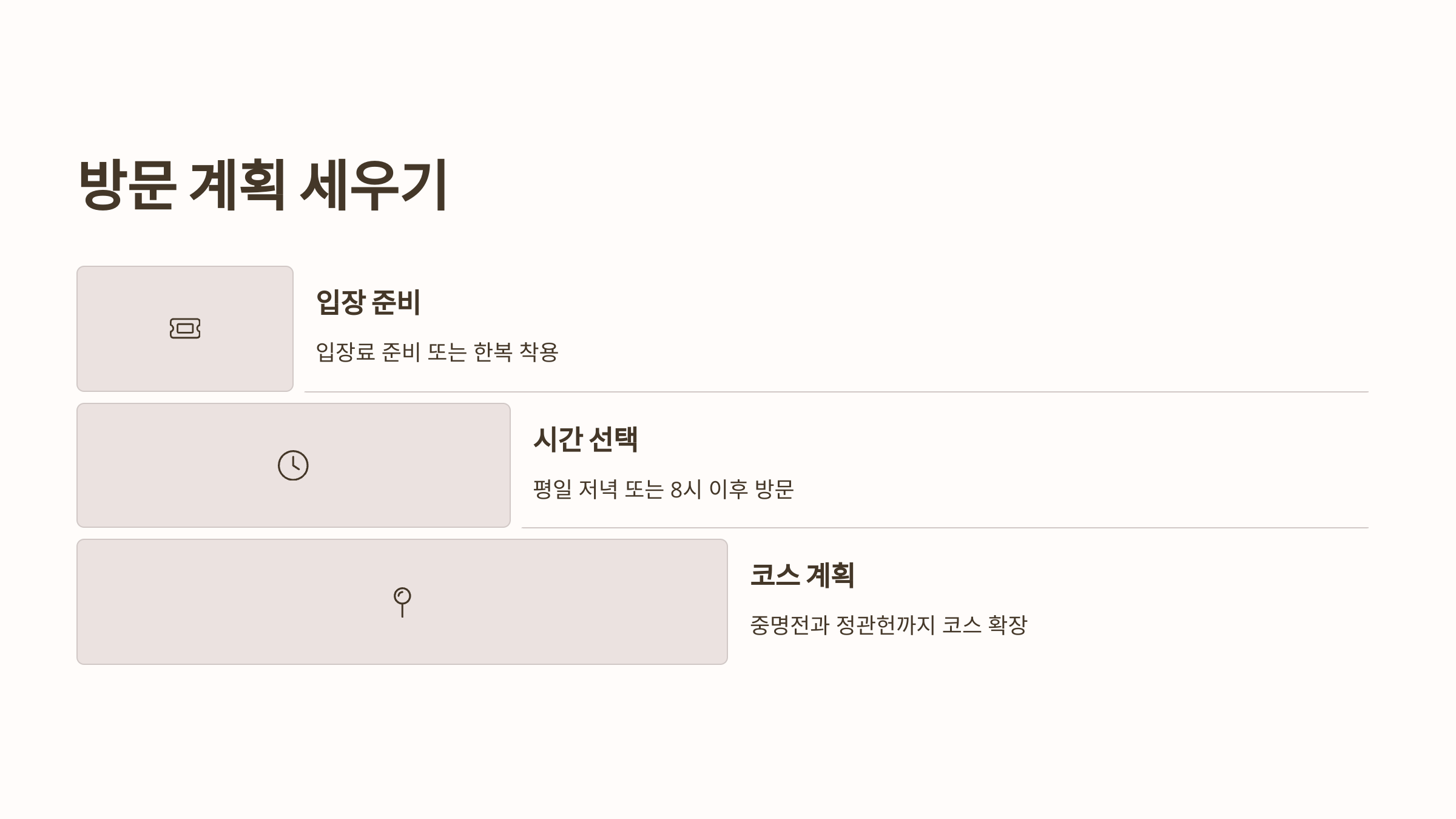 방문 계획 세우기

입장 준비

입장료 준비 또는 한복 착용

시간 선택

평일 저녁 또는 8시 이후 방문

코스 계획

중명전과 정관헌까지 코스 확장