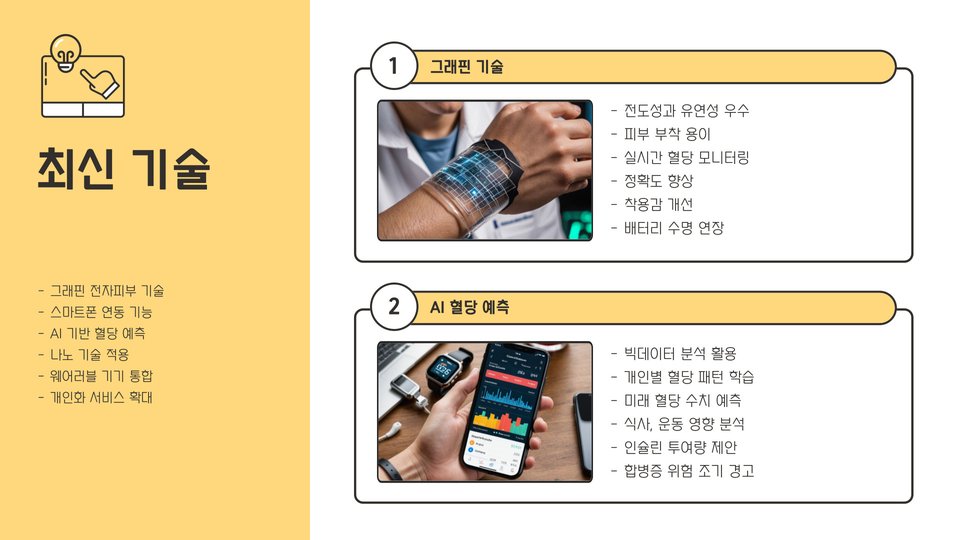 최신 기술

- 그래핀 전자피부 기술
- 스마트폰 연동 기능
- AI 기반 혈당 예측
- 나노 기술 적용
- 웨어러블 기기 통합
- 개인화 서비스 확대

1 그래핀 기술

- 전도성과 유연성 우수
- 피부 부착 용이
- 실시간 혈당 모니터링
- 정확도 향상
- 착용감 개선
- 배터리 수명 연장

2 AI 혈당 예측

- 빅데이터 분석 활용
- 개인별 혈당 패턴 학습
- 미래 혈당 수치 예측
- 식사, 운동 영향 분석
- 인슐린 투여량 제안
- 합병증 위험 조기 경고