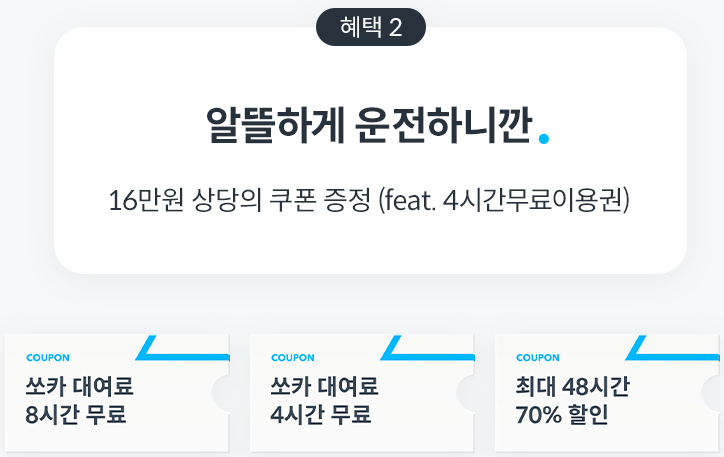 혜택 2

알뜰하게 운전하니깐.

16만원 상당의 쿠폰 증정 (feat. 4시간무료이용권)

COUPON
쏘카 대여료
8시간 무료

COUPON
쏘카 대여료
4시간 무료

COUPON
최대 48시간
70% 할인