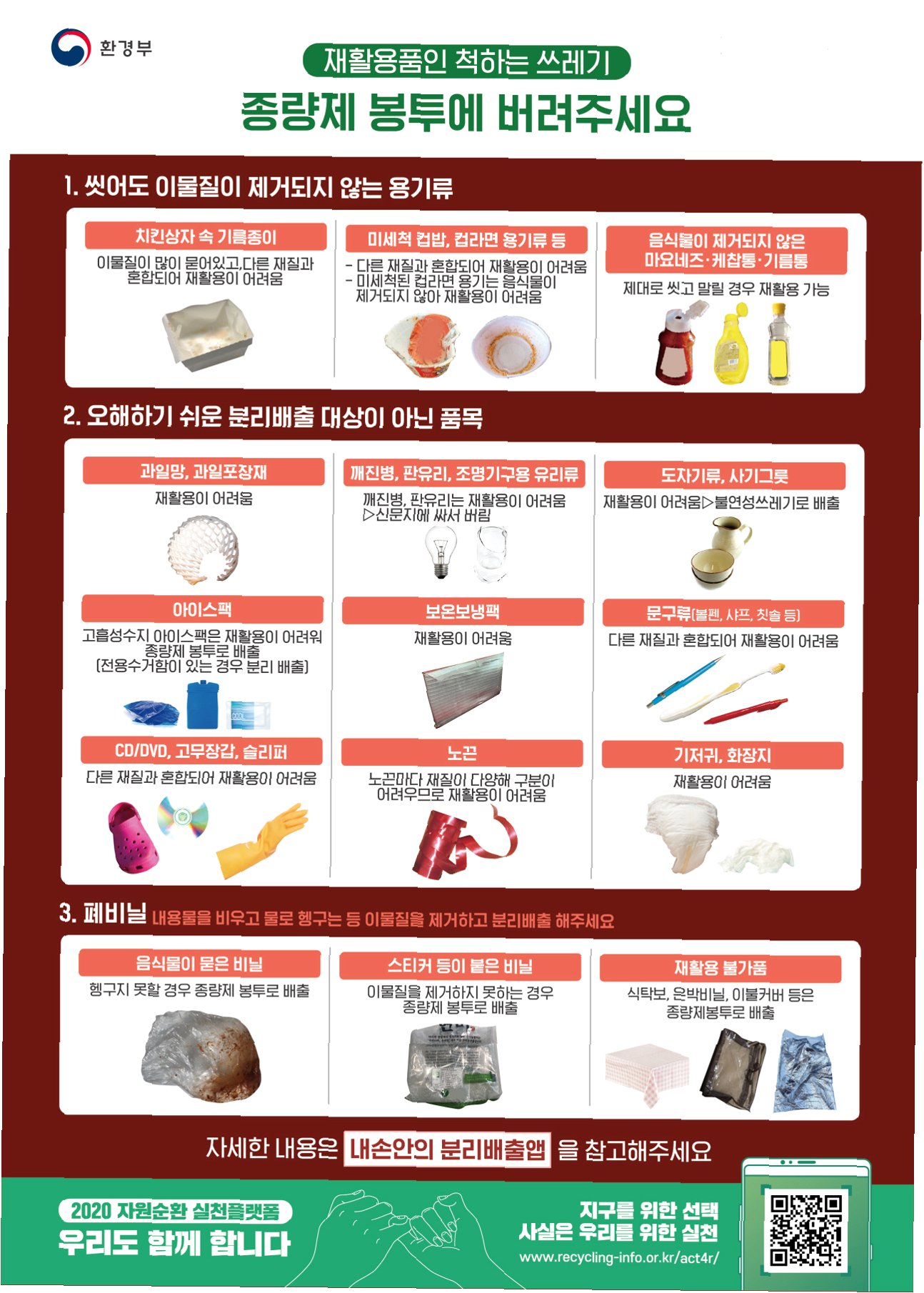 환경부

재활용품인 척하는 쓰레기
종량제 봉투에 버려주세요

1. 씻어도 이물질이 제거되지 않는 용기류

치킨상자 속 기름종이
이물질이 많이 묻어있고,다른 재질과 혼합되어 재활용이 어려움

미세척 컵밥, 컵라면 용기류 등
- 다른 재질과 혼합되어 재활용이 어려움
- 미세척된 컵라면 용기는 음식물이 제거되지 않아 재활용이 어려움

음식물이 제거되지 않은 마요네즈·케찹통·기름통
제대로 씻고 말릴 경우 재활용 가능

2. 오해하기 쉬운 분리배출 대상이 아닌 품목

과일망, 과일포장재
재활용이 어려움

깨진병, 판유리, 조명기구용 유리류
깨진병, 판유리는 재활용이 어려움 ▷신문지에 싸서 버림

도자기류, 사기그릇
재활용이 어려움▷불연성쓰레기로 배출

아이스팩
고흡성수지 아이스팩은 재활용이 어려워 종량제 봉투로 배출 (전용수거함이 있는 경우 분리 배출)

보온보냉팩
재활용이 어려움

문구류(볼펜, 샤프, 칫솔 등)
다른 재질과 혼합되어 재활용이 어려움

CD/DVD, 고무장갑, 슬리퍼
다른 재질과 혼합되어 재활용이 어려움

노끈
노끈마다 재질이 다양해 구분이 어려우므로 재활용이 어려움

기저귀, 화장지
재활용이 어려움

3. 폐비닐 내용물을 비우고 물로 헹구는 등 이물질을 제거하고 분리배출 해주세요

음식물이 묻은 비닐
헹구지 못할 경우 종량제 봉투로 배출

스티커 등이 붙은 비닐
이물질을 제거하지 못하는 경우 종량제 봉투로 배출

재활용 불가품
식탁보, 은박비닐, 이불커버 등은 종량제봉투로 배출

자세한 내용은 내손안의 분리배출앱 을 참고해주세요

2020 자원순환 실천플랫폼
우리도 함께 합니다

지구를 위한 선택
사실은 우리를 위한 실천
www.recycling-info.or.kr/act4r/