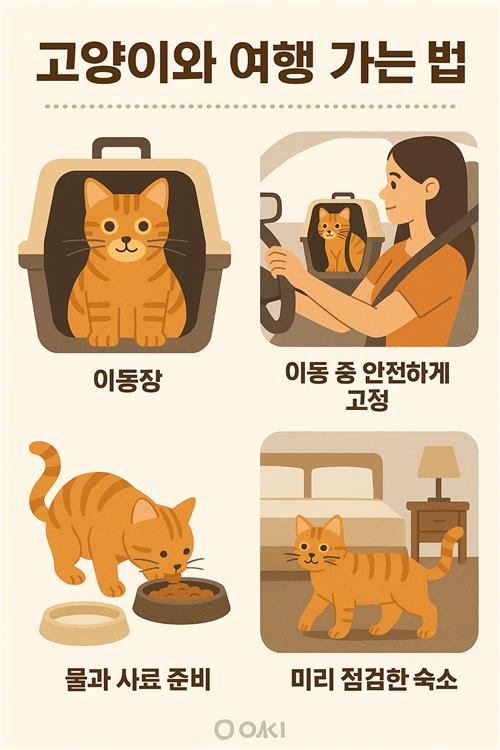 고양이와 여행 가는 법

이동장

이동 중 안전하게 고정

물과 사료 준비

미리 점검한 숙소

OAKI