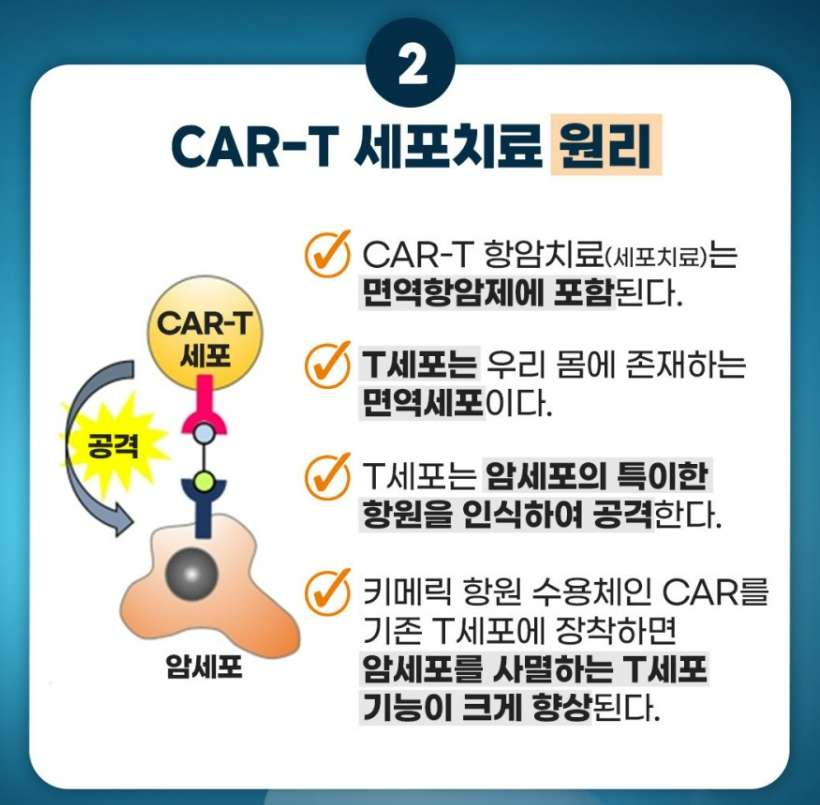 2

CAR-T 세포치료 원리

CAR-T 세포

공격

암세포

CAR-T 항암치료(세포치료)는 면역항암제에 포함된다.

T세포는 우리 몸에 존재하는 면역세포이다.

T세포는 암세포의 특이한 항원을 인식하여 공격한다.

키메릭 항원 수용체인 CAR를 기존 T세포에 장착하면 암세포를 사멸하는 T세포 기능이 크게 향상된다.