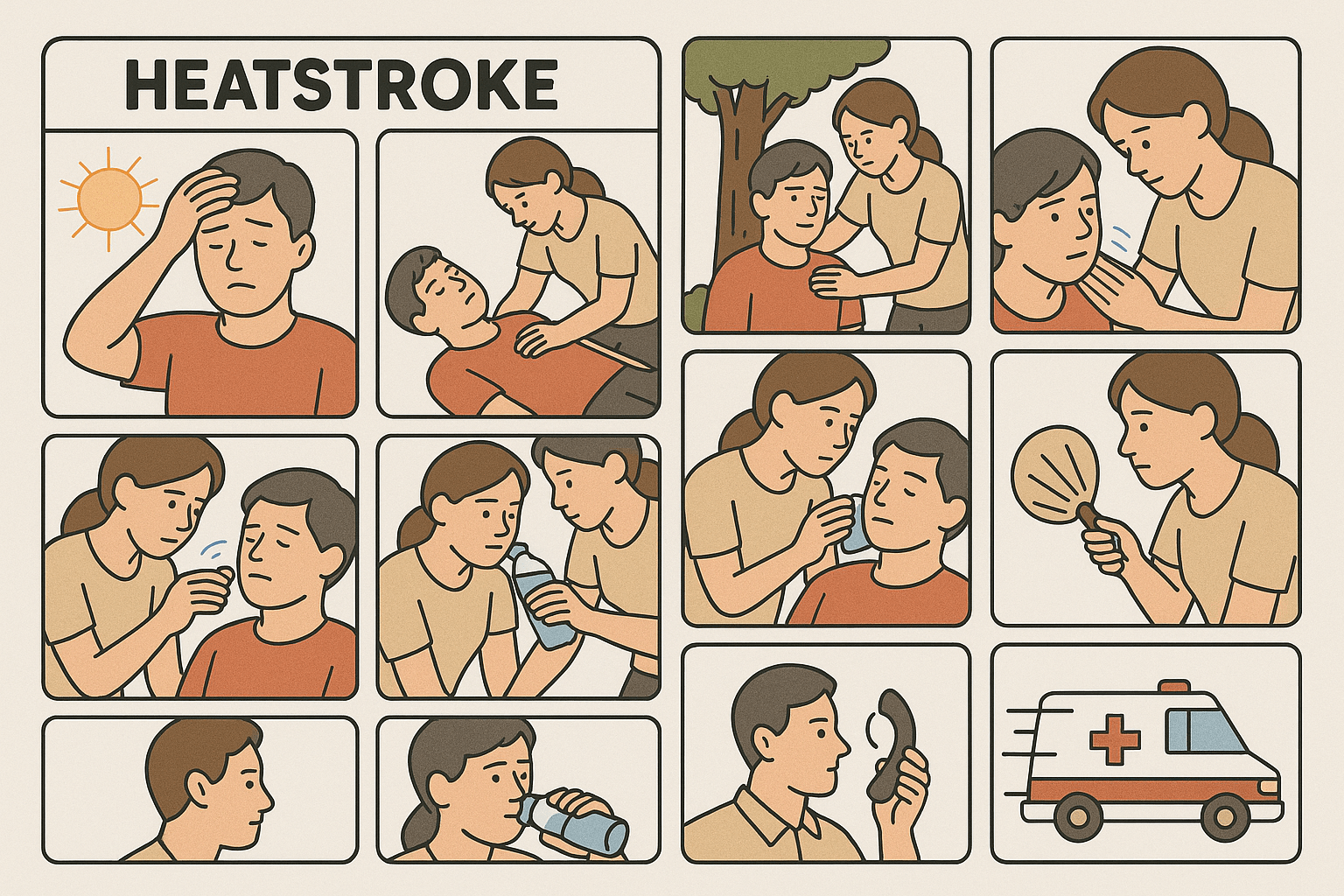 HEATSTROKE