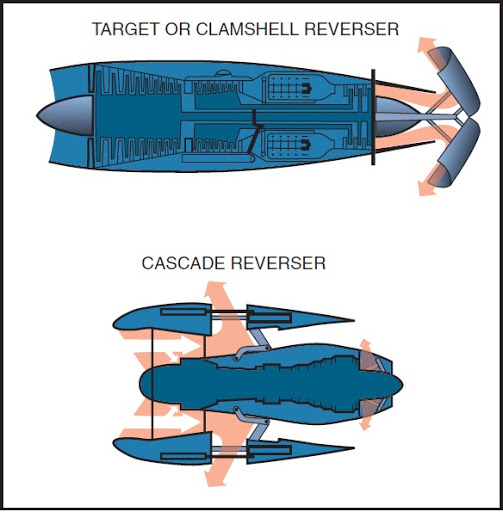 TARGET OR CLAMSHELL REVERSER

CASCADE REVERSER