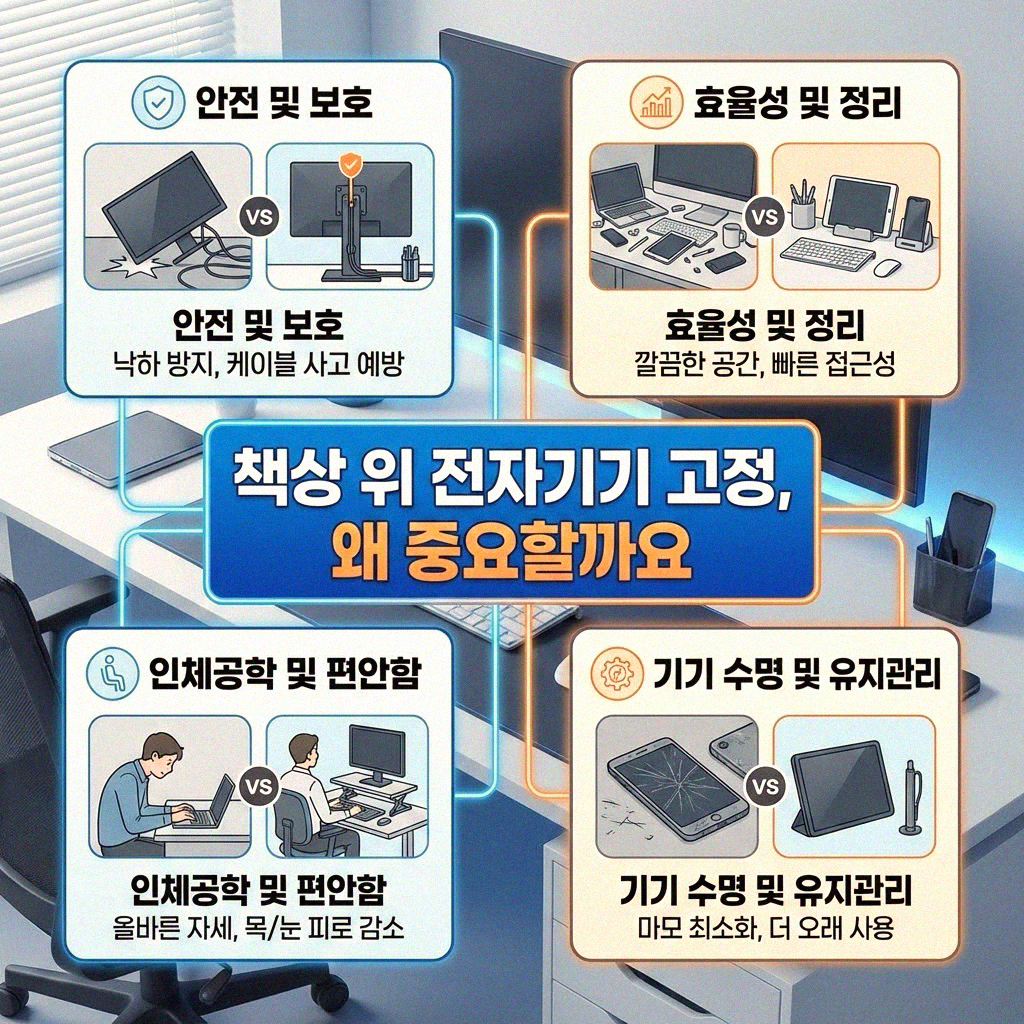 안전 및 보호

VS

안전 및 보호
낙하 방지, 케이블 사고 예방

효율성 및 정리

VS

효율성 및 정리
깔끔한 공간, 빠른 접근성

책상 위 전자기기 고정,
왜 중요할까요

인체공학 및 편안함

VS

인체공학 및 편안함
올바른 자세, 목/눈 피로 감소

기기 수명 및 유지관리

VS

기기 수명 및 유지관리
마모 최소화, 더 오래 사용