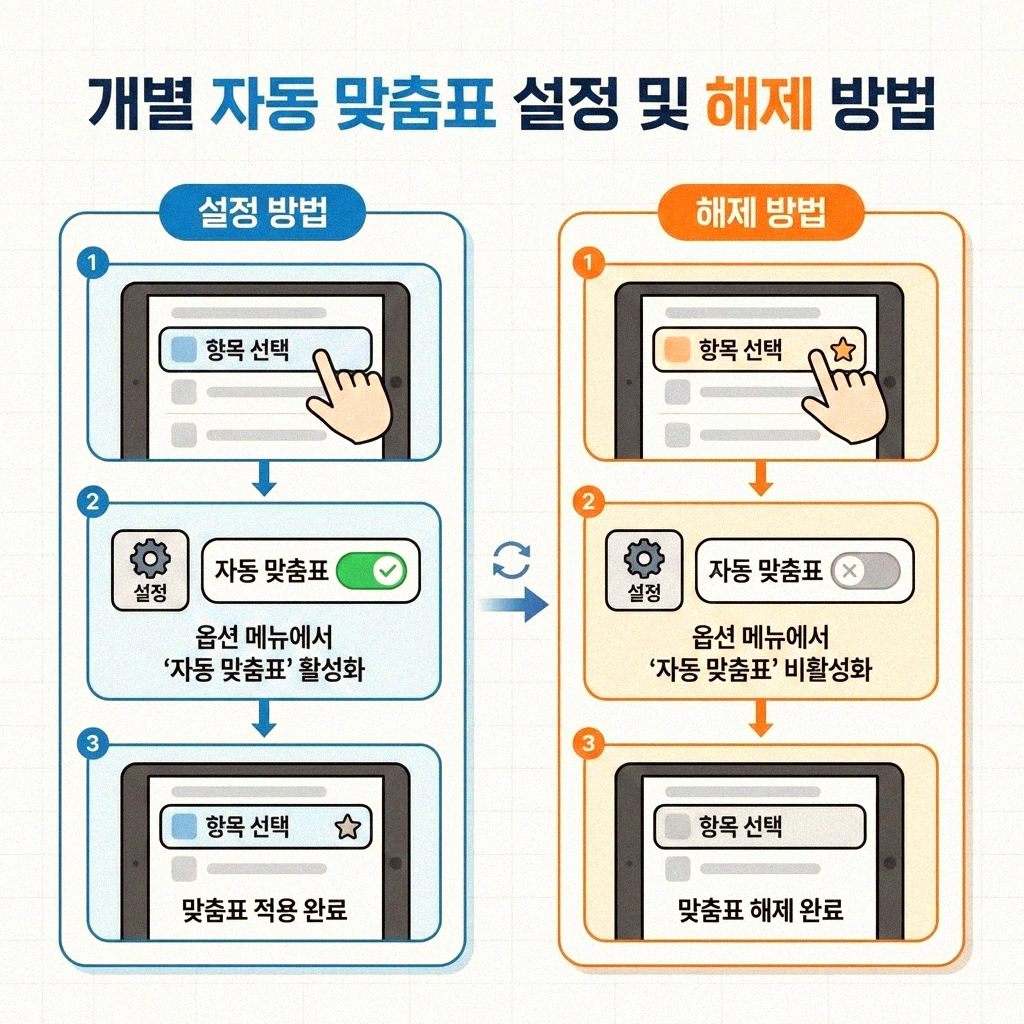 개별 자동 맞춤표 설정 및 해제 방법

설정 방법

1

항목 선택

2

설정

자동 맞춤표

옵션 메뉴에서 '자동 맞춤표' 활성화

3

항목 선택

맞춤표 적용 완료

해제 방법

1

항목 선택

2

설정

자동 맞춤표

옵션 메뉴에서 '자동 맞춤표' 비활성화

3

항목 선택

맞춤표 해제 완료