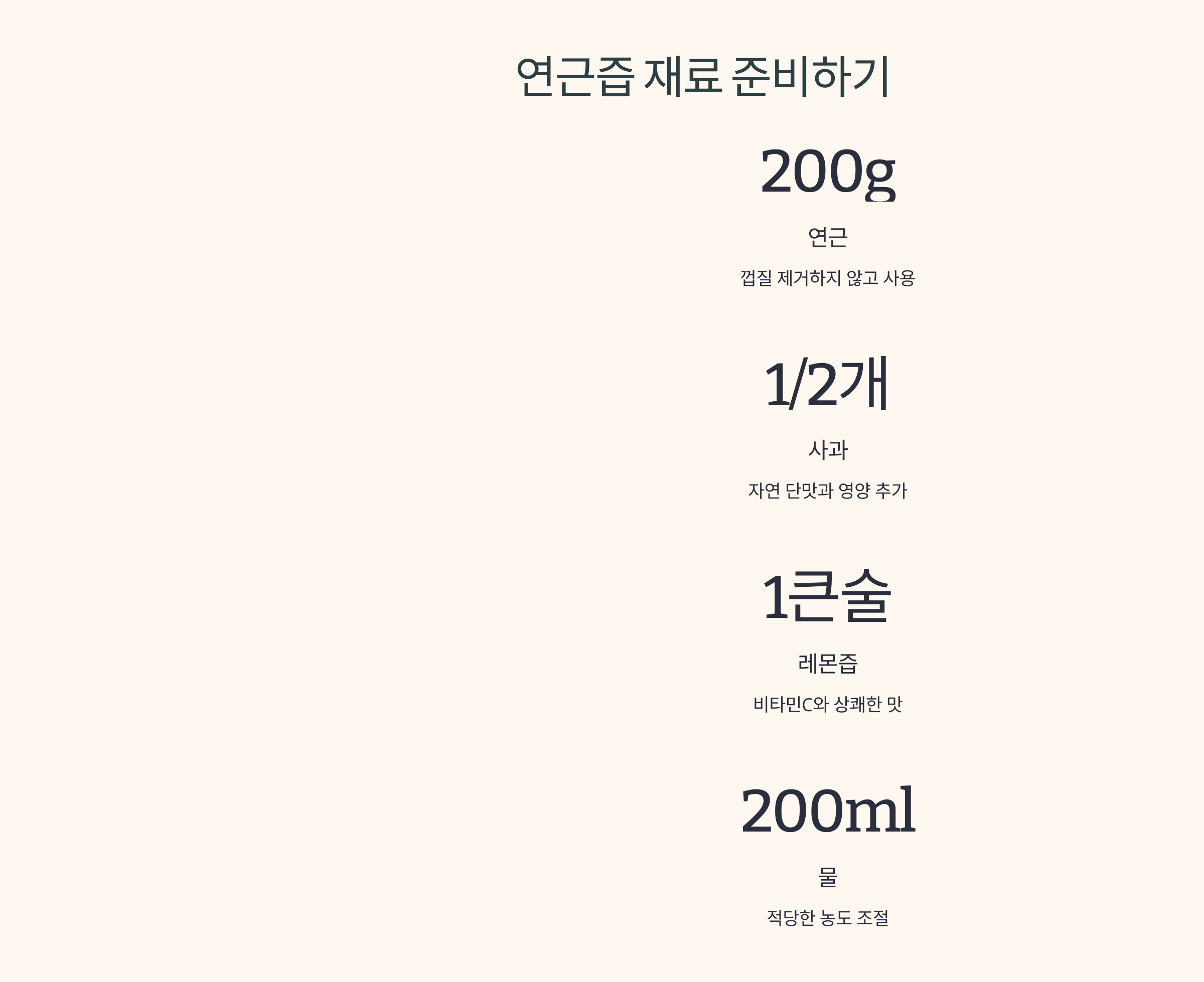 연근즙 재료 준비하기

200g

연근

껍질 제거하지 않고 사용

1/2개

사과

자연 단맛과 영양 추가

1큰술

레몬즙

비타민C와 상쾌한 맛

200ml

물

적당한 농도 조절