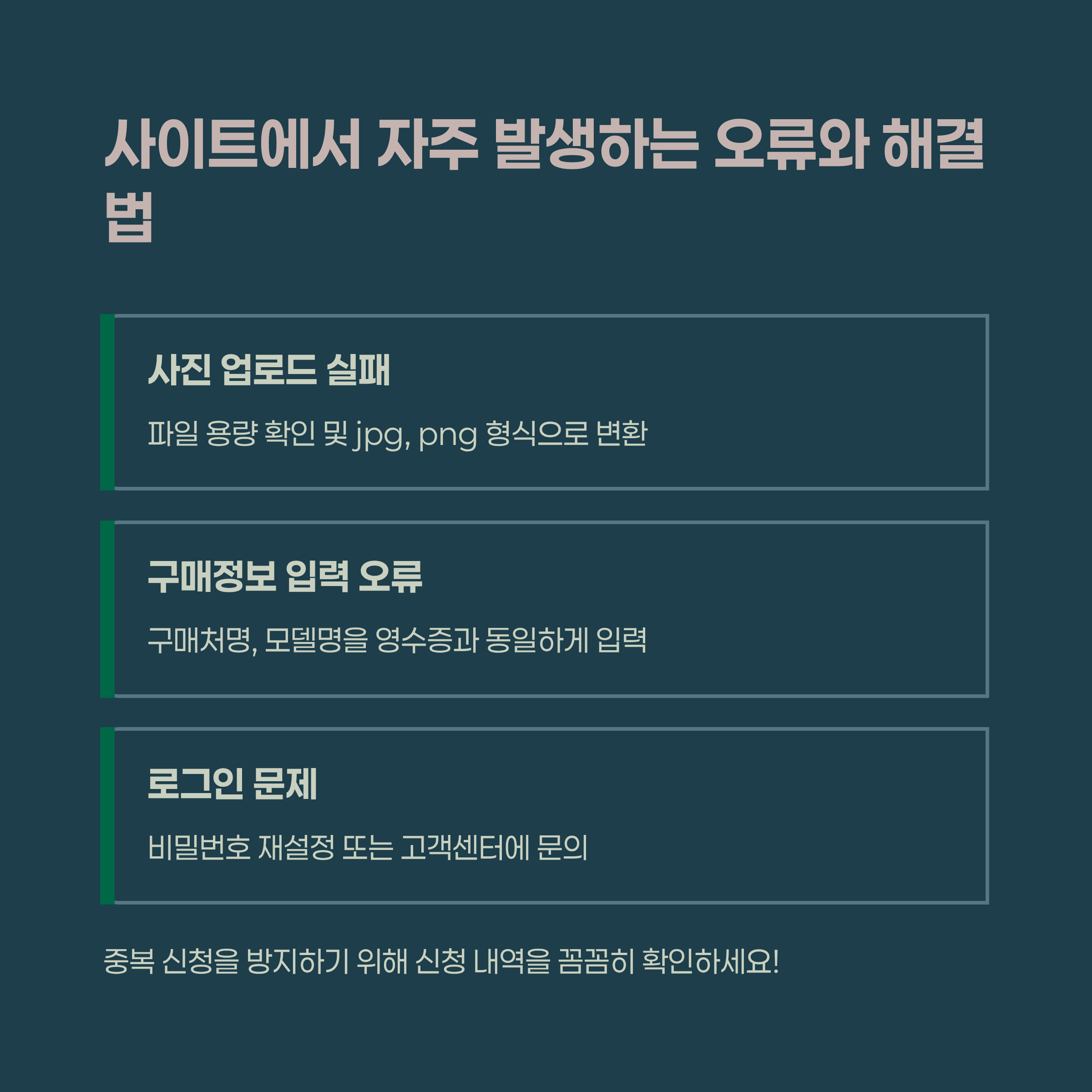 사이트에서 자주 발생하는 오류와 해결법

사진 업로드 실패

파일 용량 확인 및 jpg, png 형식으로 변환

구매정보 입력 오류

구매처명, 모델명을 영수증과 동일하게 입력

로그인 문제

비밀번호 재설정 또는 고객센터에 문의

중복 신청을 방지하기 위해 신청 내역을 꼼꼼히 확인하세요!