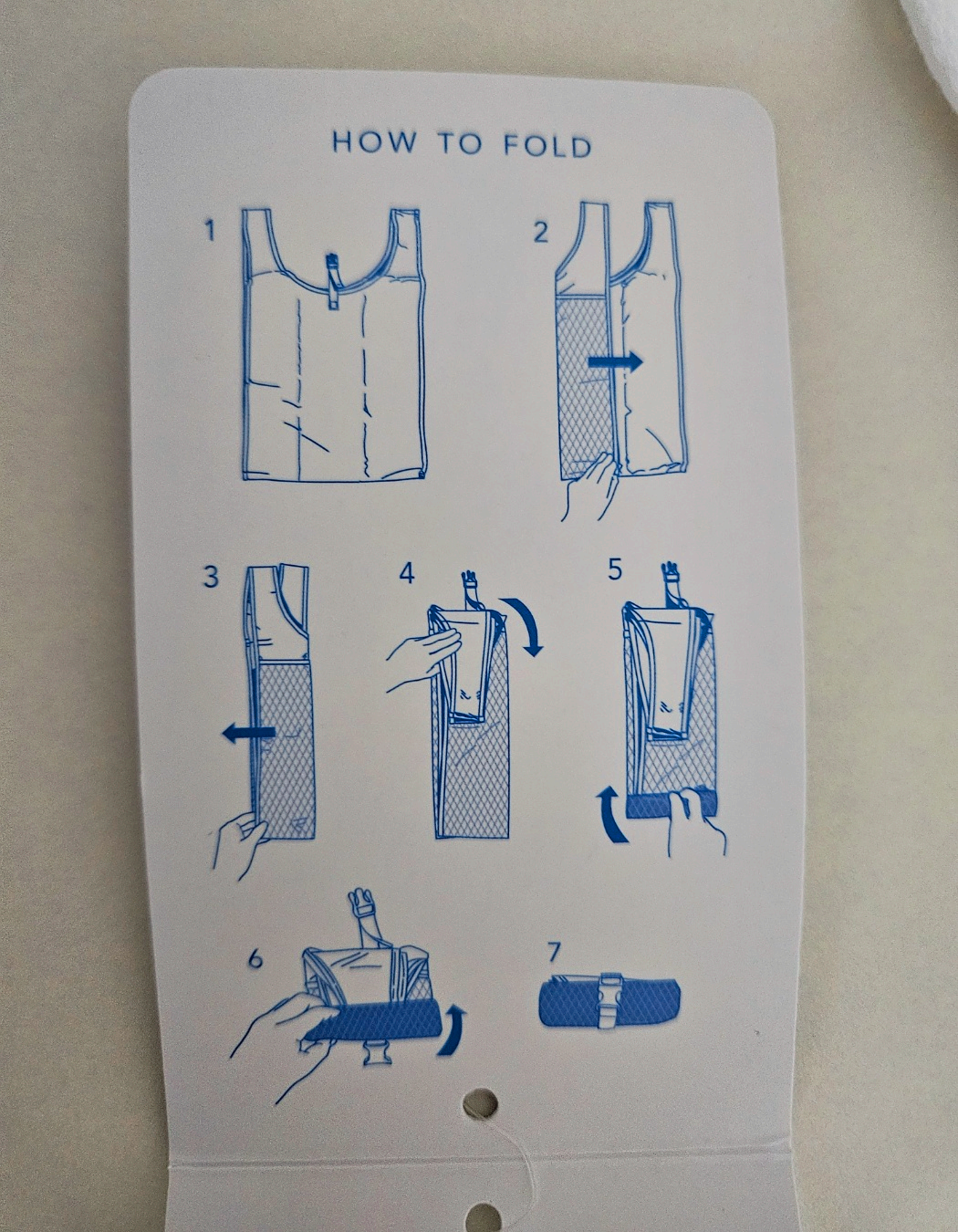 HOW TO FOLD

1

2

3

4

5

6

7