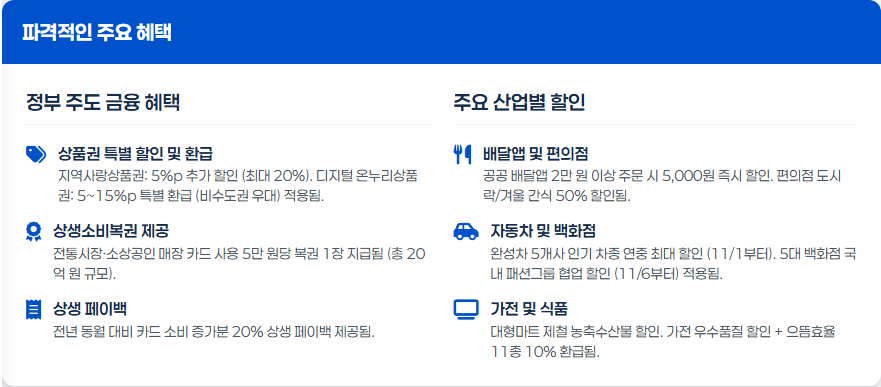 파격적인 주요 혜택

정부 주도 금융 혜택

상품권 특별 할인 및 환급

지역사랑상품권: 5%p 추가 할인 (최대 20%). 디지털 온누리상품권: 5~15%p 특별 환급 (비수도권 우대) 적용됨.

상생소비복권 제공

전통시장·소상공인 매장 카드 사용 5만 원당 복권 1장 지급됨 (총 20억 원 규모).

상생 페이백

전년 동월 대비 카드 소비 증가분 20% 상생 페이백 제공됨.

주요 산업별 할인

배달앱 및 편의점

공공 배달앱 2만 원 이상 주문 시 5,000원 즉시 할인. 편의점 도시락/겨울 간식 50% 할인됨.

자동차 및 백화점

완성차 5개사 인기 차종 연중 최대 할인 (11/1부터). 5대 백화점 국내 패션그룹 협업 할인 (11/6부터) 적용됨.

가전 및 식품

대형마트 제철 농축수산물 할인. 가전 우수품질 할인 + 으뜸효율 11종 10% 환급됨.