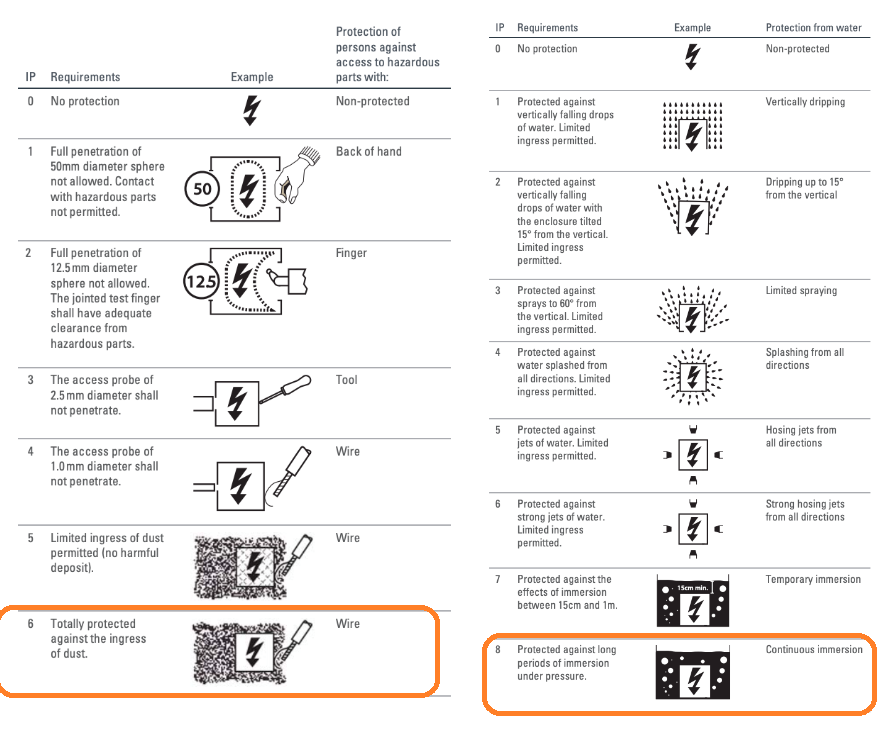 | IP | Requirements | Example | Protection of persons against access to hazardous parts with: |
|---|---|---|---|
| 0 | No protection | | Non-protected |
| 1 | Full penetration of 50mm diameter sphere not allowed. Contact with hazardous parts not permitted. | 50 | Back of hand |
| 2 | Full penetration of 12.5mm diameter sphere not allowed. The jointed test finger shall have adequate clearance from hazardous parts. | 12.5 | Finger |
| 3 | The access probe of 2.5mm diameter shall not penetrate. | | Tool |
| 4 | The access probe of 1.0mm diameter shall not penetrate. | | Wire |
| 5 | Limited ingress of dust permitted (no harmful deposit). | | Wire |
| 6 | Totally protected against the ingress of dust. | | Wire |

| IP | Requirements | Example | Protection from water |
|---|---|---|---|
| 0 | No protection | | Non-protected |
| 1 | Protected against vertically falling drops of water. Limited ingress permitted. | | Vertically dripping |
| 2 | Protected against vertically falling drops of water with the enclosure tilted 15° from the vertical. Limited ingress permitted. | | Dripping up to 15° from the vertical |
| 3 | Protected against sprays to 60° from the vertical. Limited ingress permitted. | | Limited spraying |
| 4 | Protected against water splashed from all directions. Limited ingress permitted. | | Splashing from all directions |
| 5 | Protected against jets of water. Limited ingress permitted. | | Hosing jets from all directions |
| 6 | Protected against strong jets of water. Limited ingress permitted. | | Strong hosing jets from all directions |
| 7 | Protected against the effects of immersion between 15cm and 1m. | 15cm min. | Temporary immersion |
| 8 | Protected against long periods of immersion under pressure. | | Continuous immersion |