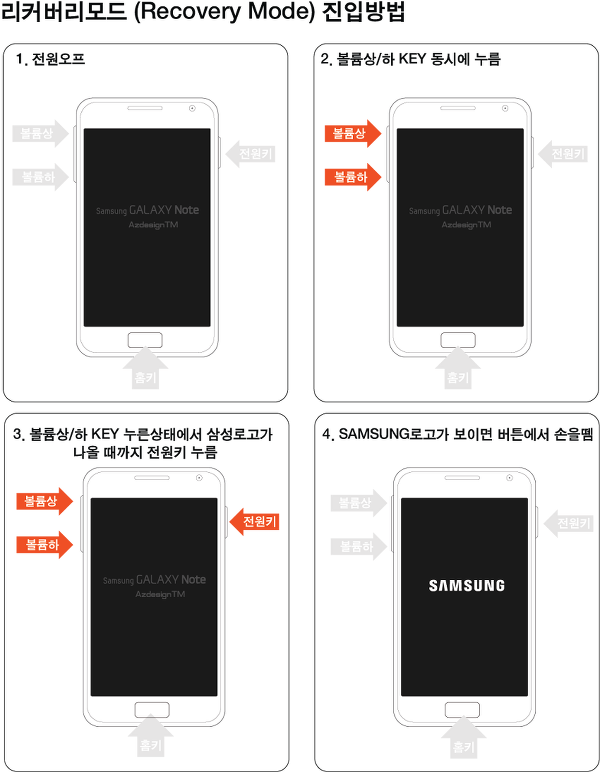 리커버리모드 (Recovery Mode) 진입방법

1. 전원오프

볼륨상
볼륨하
전원키
Samsung GALAXY Note
AzdesignTM
홈키

2. 볼륨상/하 KEY 동시에 누름

볼륨상
볼륨하
전원키
Samsung GALAXY Note
AzdesignTM
홈키

3. 볼륨상/하 KEY 누른상태에서 삼성로고가 나올 때까지 전원키 누름

볼륨상
볼륨하
전원키
Samsung GALAXY Note
AzdesignTM
홈키

4. SAMSUNG로고가 보이면 버튼에서 손을뗌

볼륨상
볼륨하
전원키
SAMSUNG
홈키