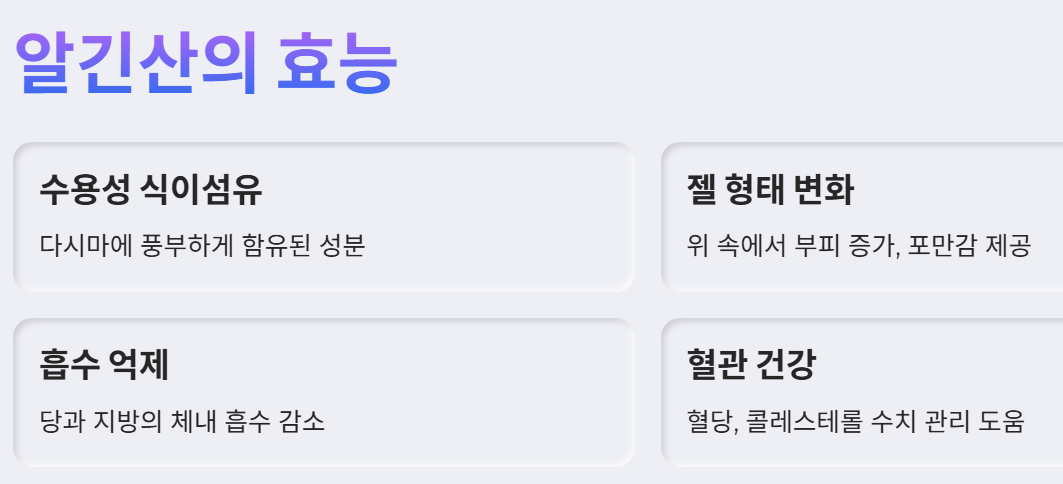 알긴산의 효능

수용성 식이섬유

다시마에 풍부하게 함유된 성분

젤 형태 변화

위 속에서 부피 증가, 포만감 제공

흡수 억제

당과 지방의 체내 흡수 감소

혈관 건강

혈당, 콜레스테롤 수치 관리 도움