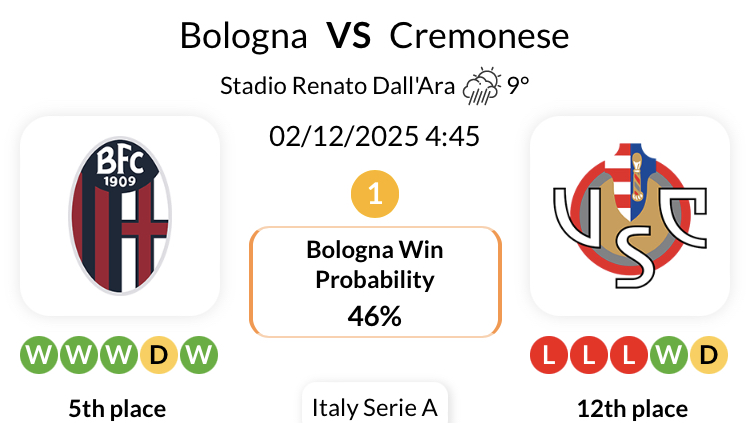 Bologna VS Cremonese

Stadio Renato Dall'Ara 9°

02/12/2025 4:45

1

Bologna Win Probability 46%

W W W D W

5th place

Italy Serie A

L L L W D

12th place