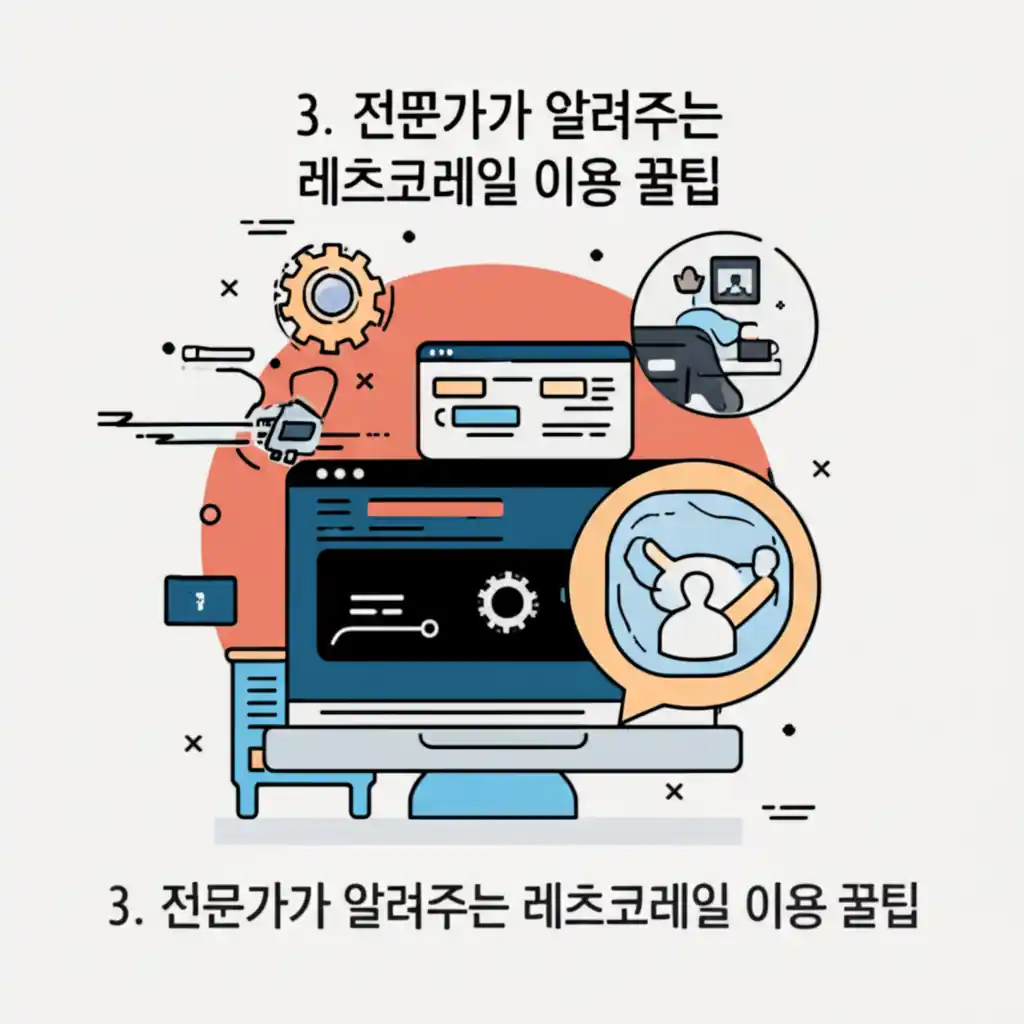 3. 전문가가 알려주는 레츠코레일 이용 꿀팁

3. 전문가가 알려주는 레츠코레일 이용 꿀팁