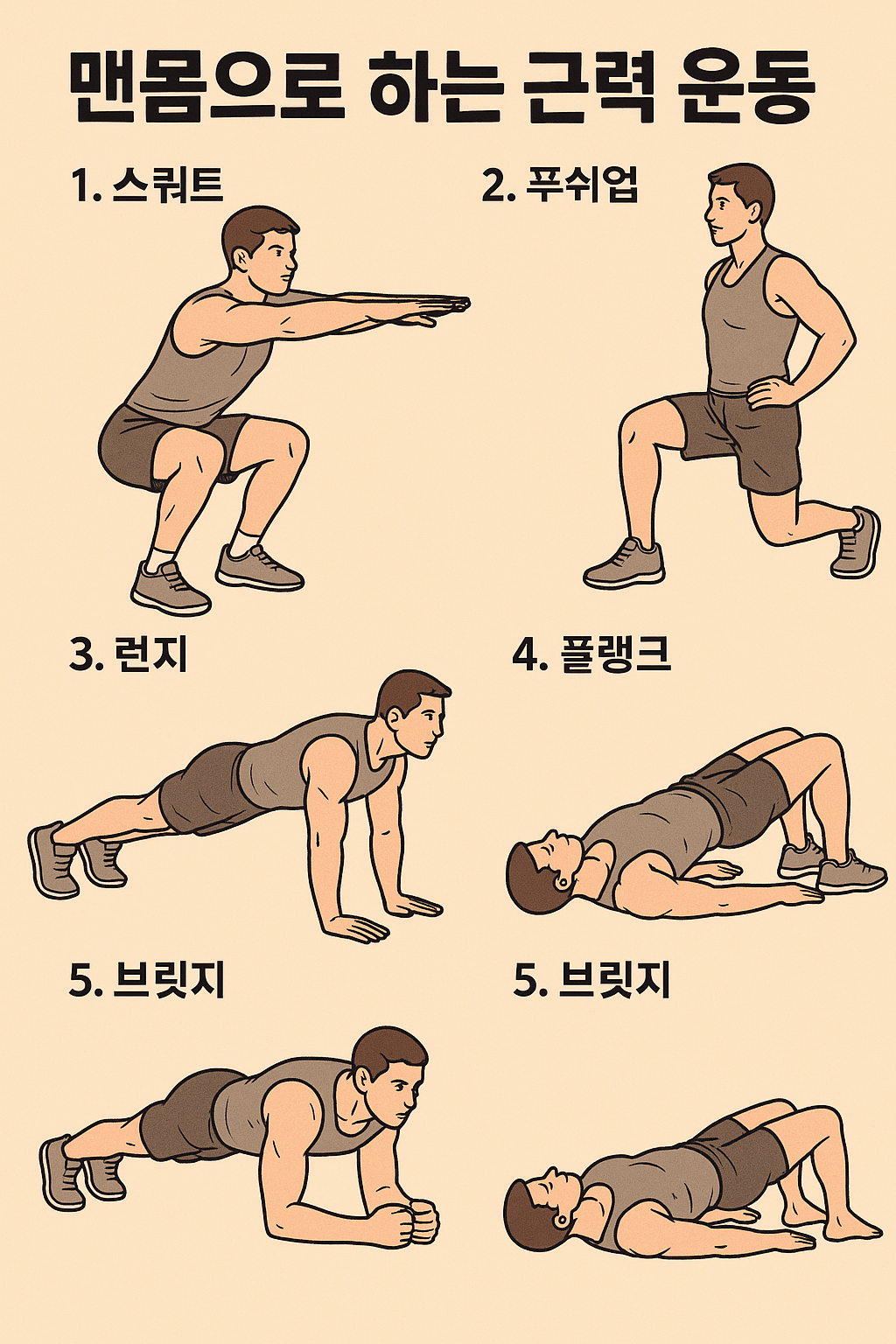 맨몸으로 하는 근력 운동

1. 스쿼트

2. 푸쉬업

3. 런지

4. 플랭크

5. 브릿지

5. 브릿지