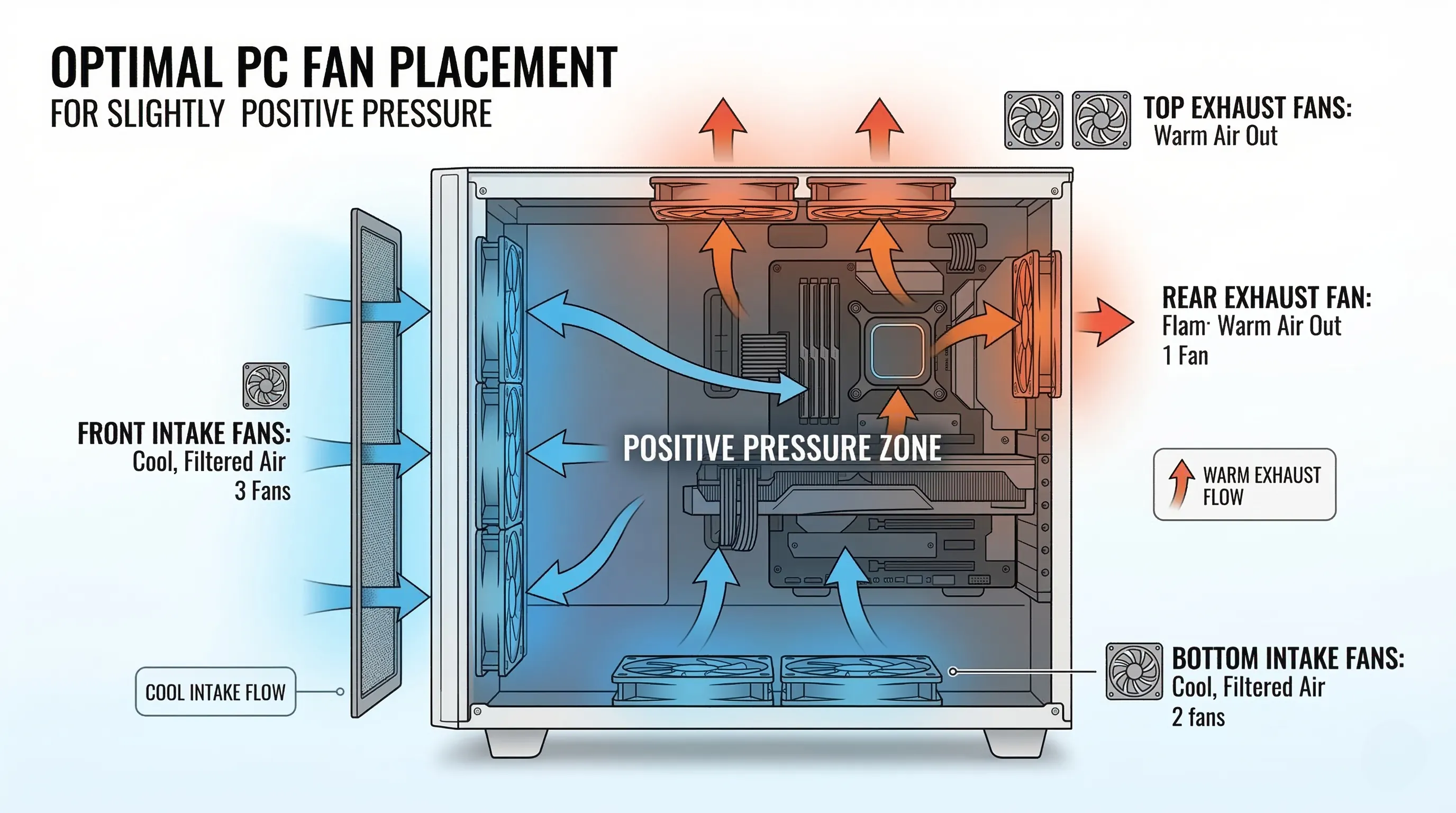 OPTIMAL PC FAN PLACEMENT
FOR SLIGHTLY POSITIVE PRESSURE

TOP EXHAUST FANS:
Warm Air Out

REAR EXHAUST FAN:
Flam· Warm Air Out
1 Fan

FRONT INTAKE FANS:
Cool, Filtered Air
3 Fans

POSITIVE PRESSURE ZONE

WARM EXHAUST FLOW

COOL INTAKE FLOW

BOTTOM INTAKE FANS:
Cool, Filtered Air
2 fans