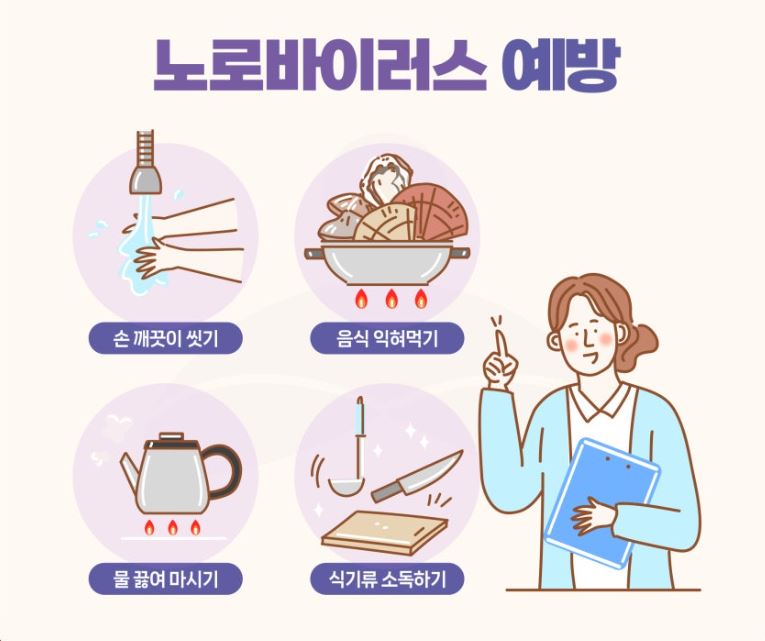 노로바이러스 예방

손 깨끗이 씻기

음식 익혀먹기

물 끓여 마시기

식기류 소독하기