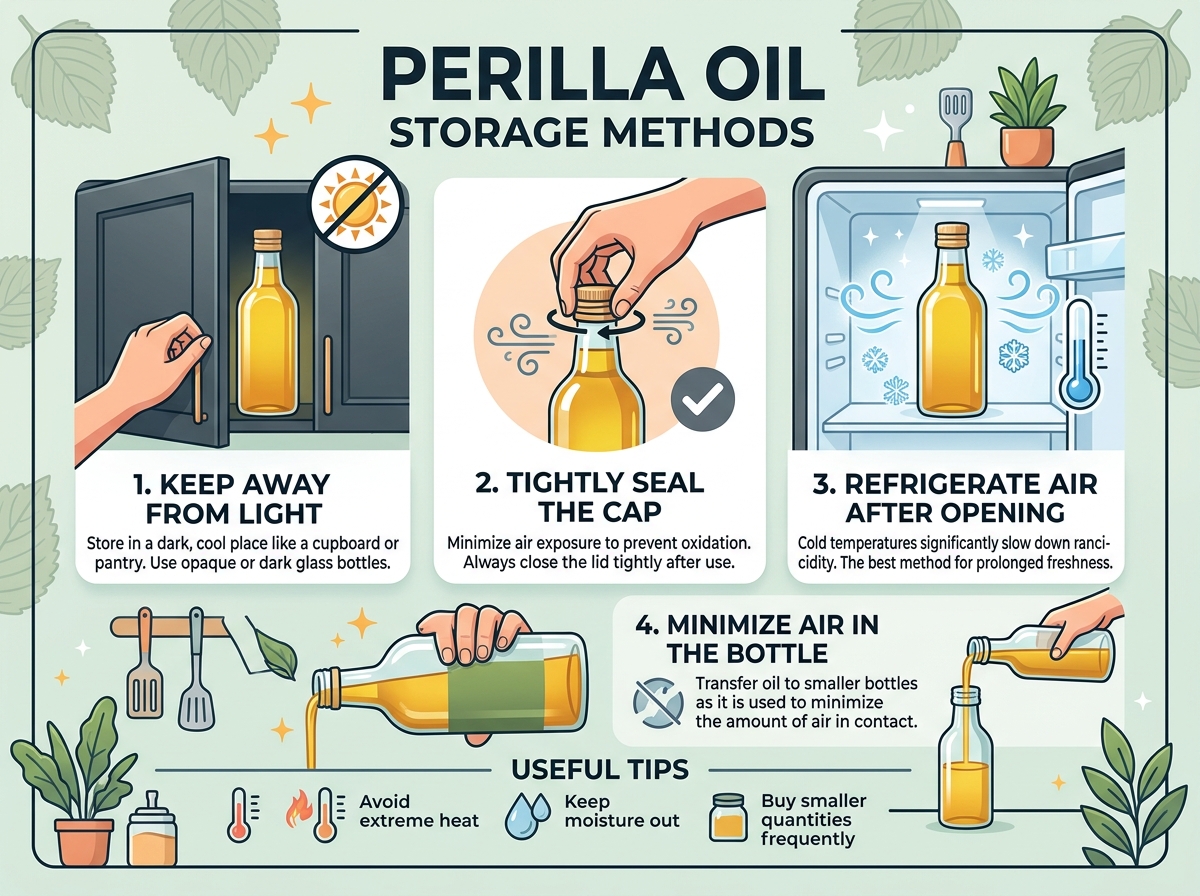 PERILLA OIL
STORAGE METHODS

1. KEEP AWAY FROM LIGHT
Store in a dark, cool place like a cupboard or pantry. Use opaque or dark glass bottles.

2. TIGHTLY SEAL THE CAP
Minimize air exposure to prevent oxidation. Always close the lid tightly after use.

3. REFRIGERATE AIR AFTER OPENING
Cold temperatures significantly slow down rancidity. The best method for prolonged freshness.

4. MINIMIZE AIR IN THE BOTTLE
Transfer oil to smaller bottles as it is used to minimize the amount of air in contact.

USEFUL TIPS
Avoid extreme heat
Keep moisture out
Buy smaller quantities frequently