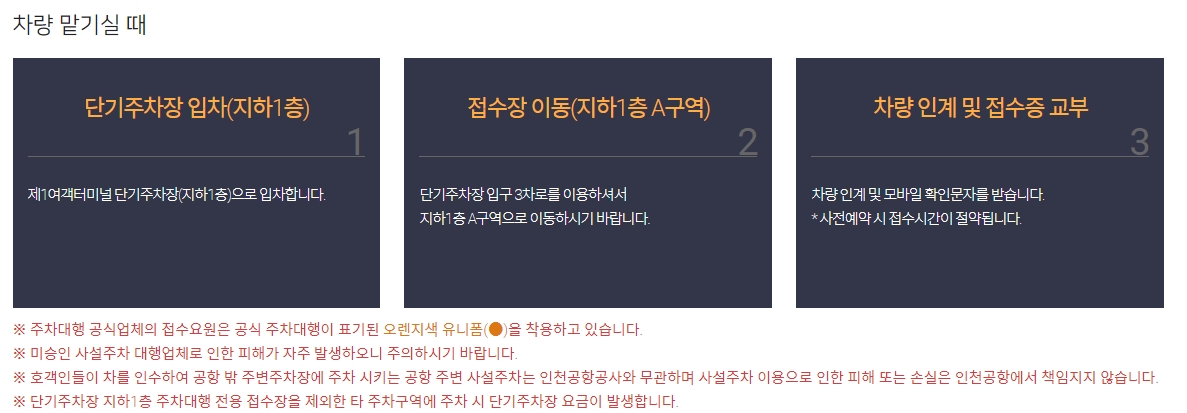 차량 맡기실 때

단기주차장 입차(지하1층)

1

제1여객터미널 단기주차장(지하1층)으로 입차합니다.

접수장 이동(지하1층 A구역)

2

단기주차장 입구 3차로를 이용하셔서 지하1층 A구역으로 이동하시기 바랍니다.

차량 인계 및 접수증 교부

3

차량 인계 및 모바일 확인문자를 받습니다.
* 사전예약 시 접수시간이 절약됩니다.

※ 주차대행 공식업체의 접수요원은 공식 주차대행이 표기된 오렌지색 유니폼(●)을 착용하고 있습니다.
※ 미승인 사설주차 대행업체로 인한 피해가 자주 발생하오니 주의하시기 바랍니다.
※ 호객인들이 차를 인수하여 공항 밖 주변주차장에 주차 시키는 공항 주변 사설주차는 인천공항공사와 무관하며 사설주차 이용으로 인한 피해 또는 손실은 인천공항에서 책임지지 않습니다.
※ 단기주차장 지하1층 주차대행 전용 접수장을 제외한 타 주차구역에 주차 시 단기주차장 요금이 발생합니다.