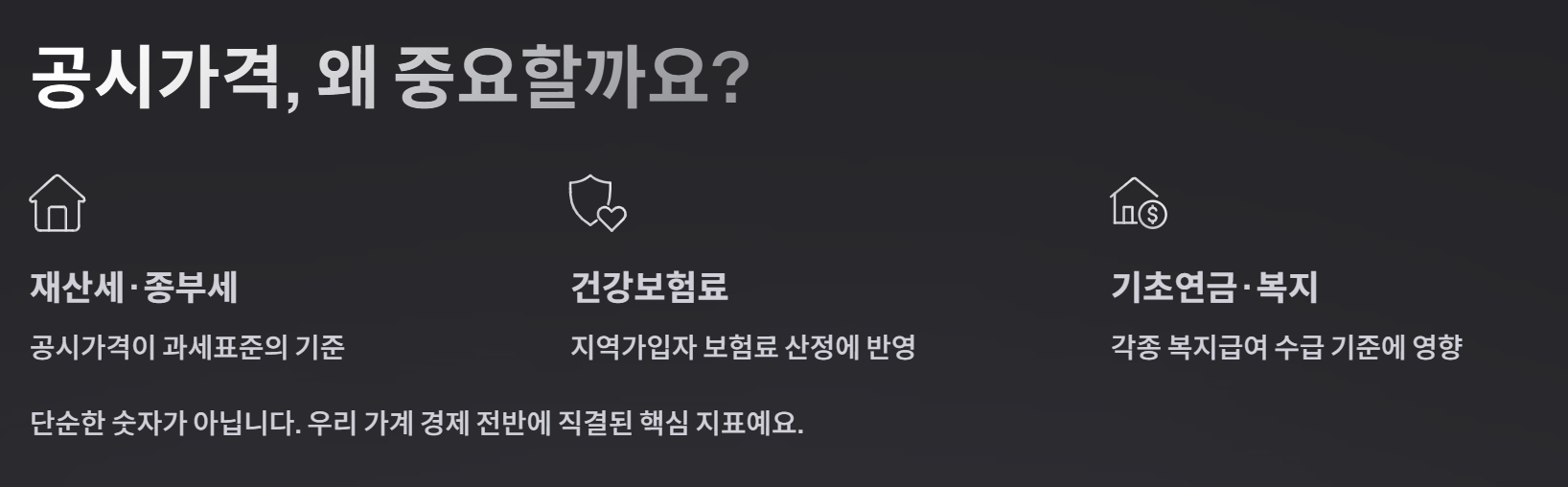 공시가격, 왜 중요할까요?

재산세·종부세

공시가격이 과세표준의 기준

건강보험료

지역가입자 보험료 산정에 반영

기초연금·복지

각종 복지급여 수급 기준에 영향

단순한 숫자가 아닙니다. 우리 가계 경제 전반에 직결된 핵심 지표예요.