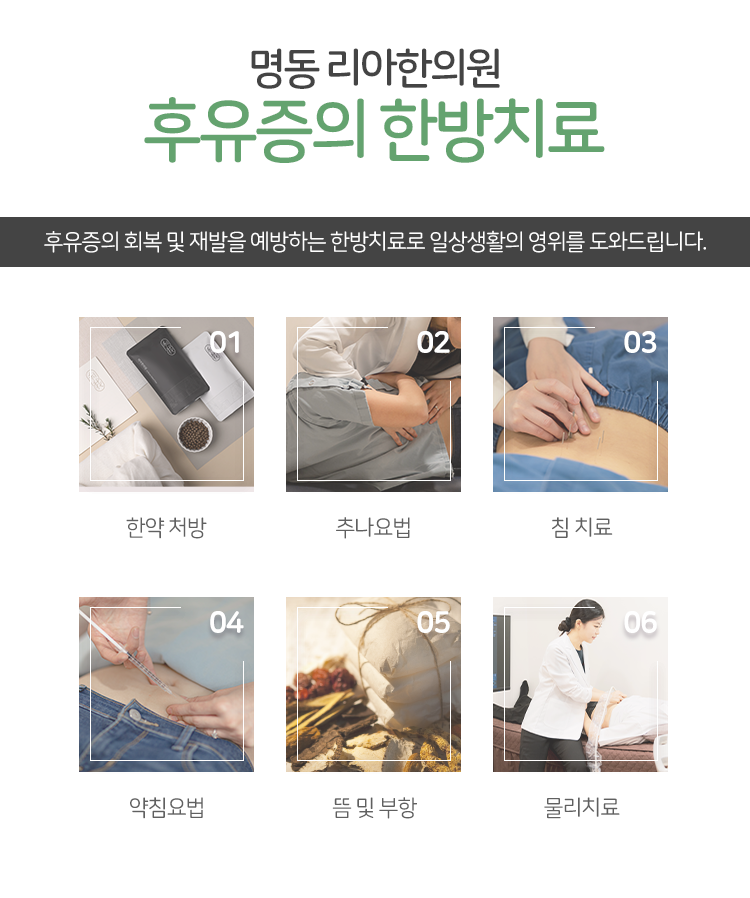 명동 리아한의원
후유증의 한방치료

후유증의 회복 및 재발을 예방하는 한방치료로 일상생활의 영위를 도와드립니다.

01
한약 처방

02
추나요법

03
침 치료

04
약침요법

05
뜸 및 부항

06
물리치료