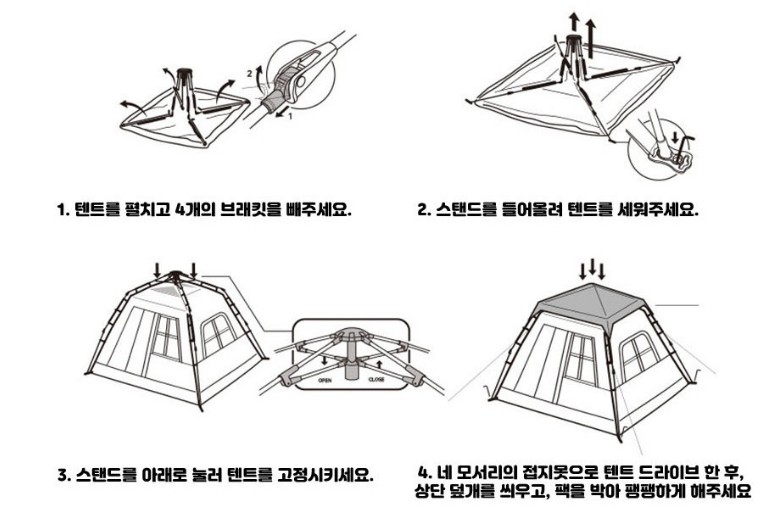 2
1

1. 텐트를 펼치고 4개의 브래킷을 빼주세요.

2. 스탠드를 들어올려 텐트를 세워주세요.

OPEN
CLOSE

3. 스탠드를 아래로 눌러 텐트를 고정시키세요.

4. 네 모서리의 접지못으로 텐트 드라이브 한 후, 상단 덮개를 씌우고, 팩을 박아 팽팽하게 해주세요