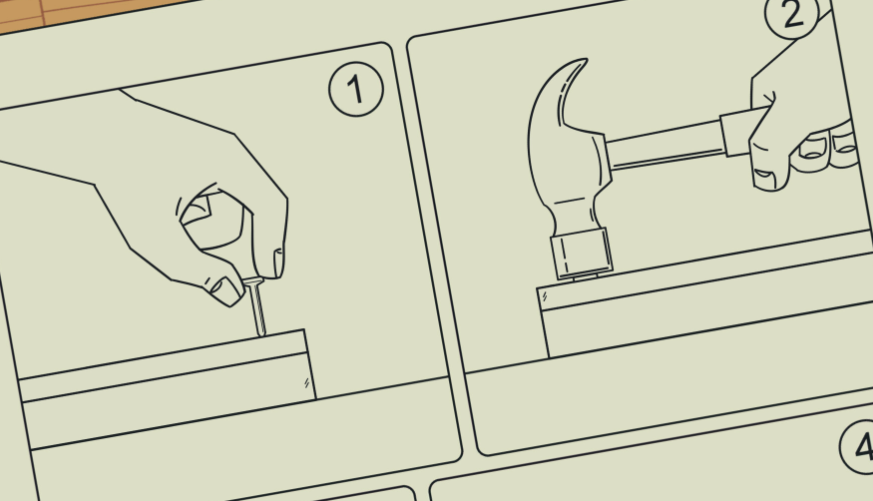 1

2

4