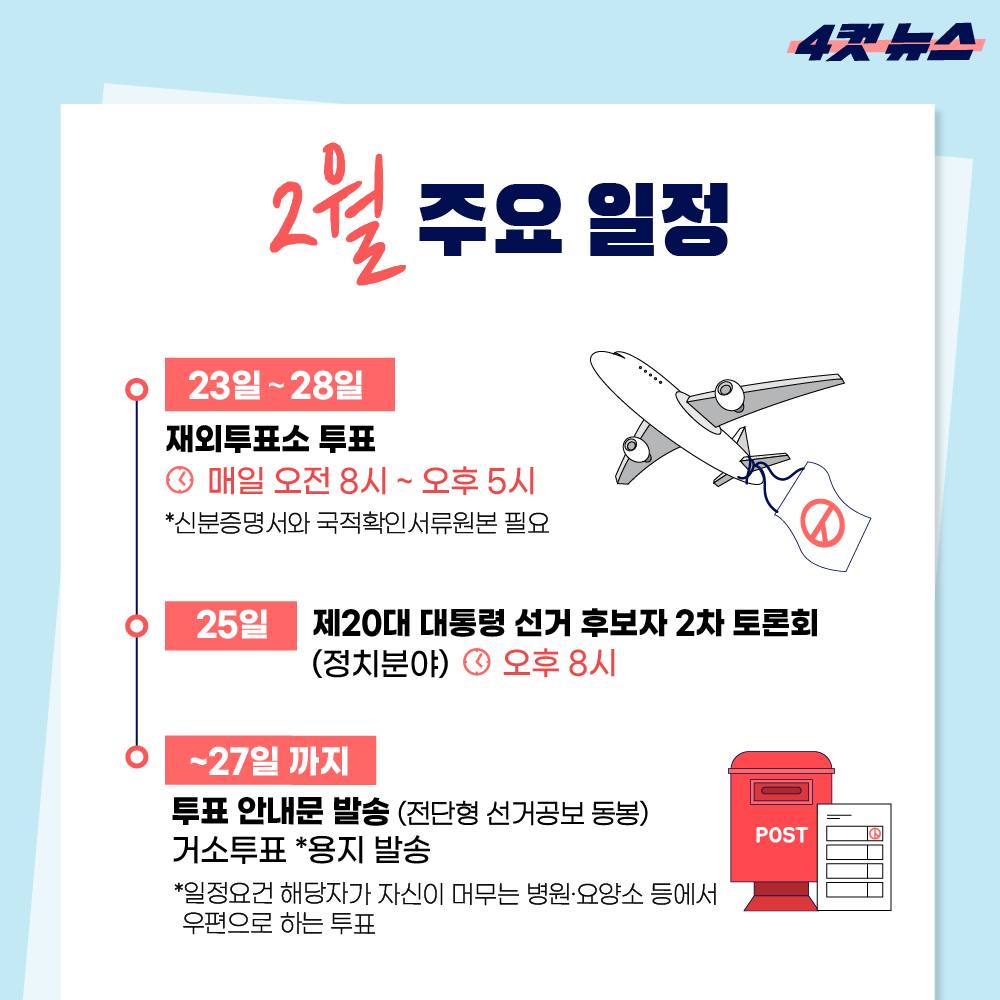 4컷 뉴스

2월 주요 일정

23일 ~ 28일
재외투표소 투표
매일 오전 8시 ~ 오후 5시
*신분증명서와 국적확인서류원본 필요

25일
제20대 대통령 선거 후보자 2차 토론회 (정치분야) 오후 8시

~27일 까지
투표 안내문 발송 (전단형 선거공보 동봉)
거소투표 *용지 발송
*일정요건 해당자가 자신이 머무는 병원·요양소 등에서 우편으로 하는 투표

POST