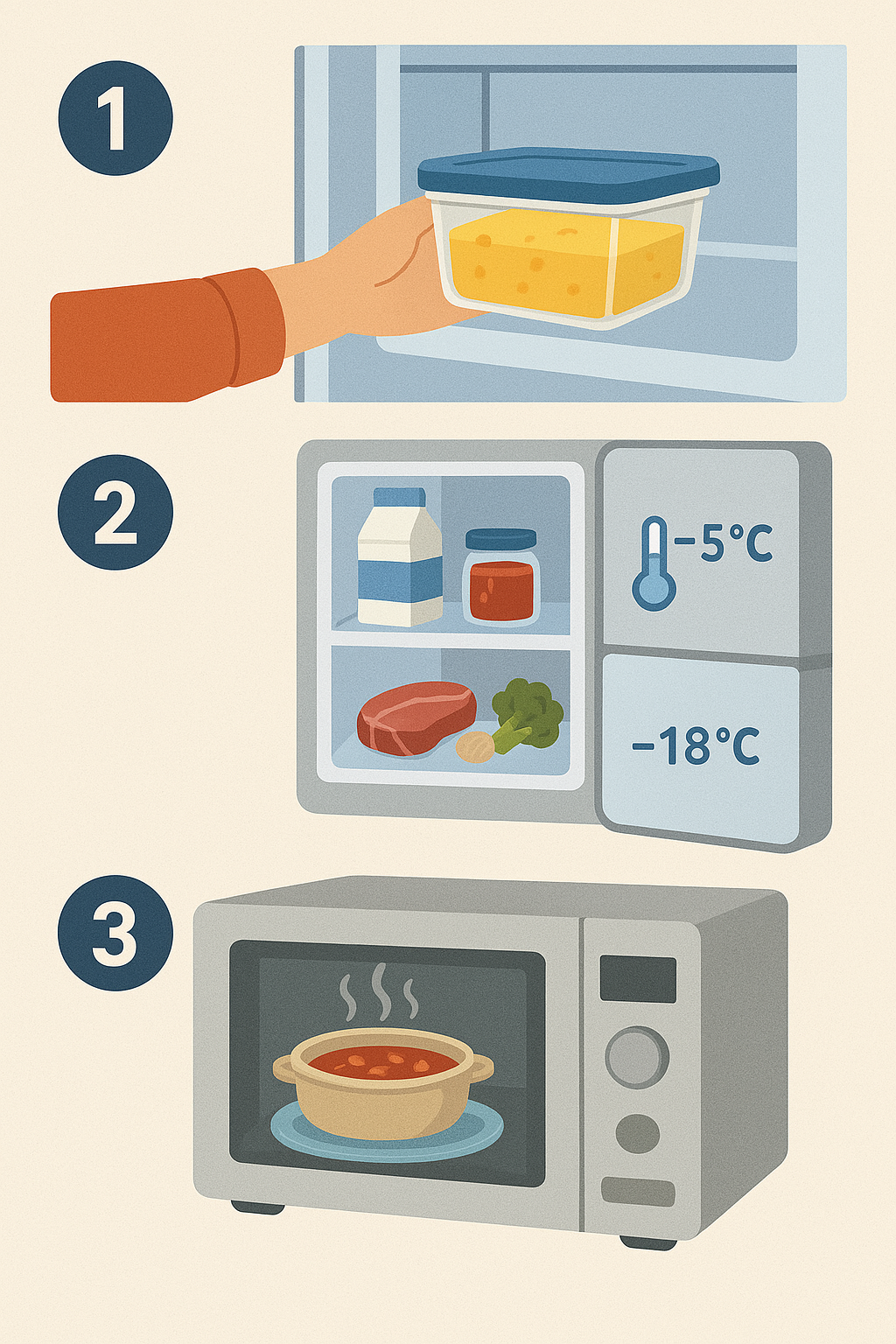 1

2

−5°C

−18°C

3