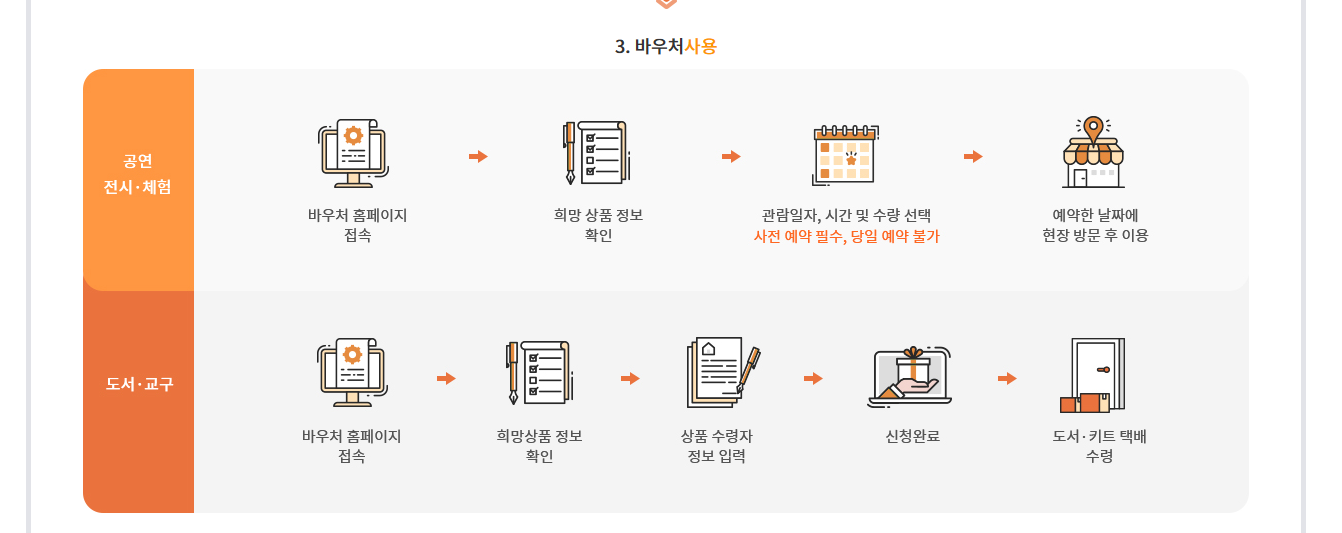 3. 바우처사용

공연
전시·체험

바우처 홈페이지
접속

희망 상품 정보
확인

관람일자, 시간 및 수량 선택
사전 예약 필수, 당일 예약 불가

예약한 날짜에
현장 방문 후 이용

도서·교구

바우처 홈페이지
접속

희망상품 정보
확인

상품 수령자
정보 입력

신청완료

도서·키트 택배
수령