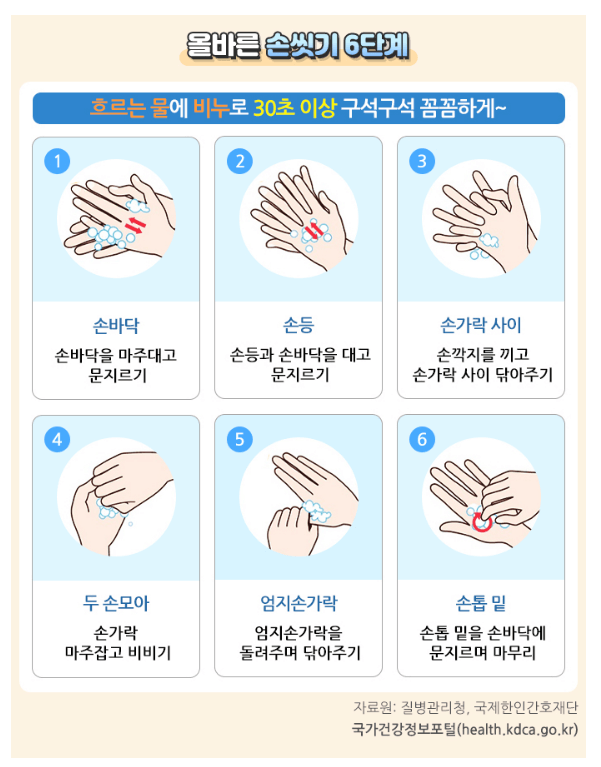 올바른 손씻기 6단계

흐르는 물에 비누로 30초 이상 구석구석 꼼꼼하게~

1
손바닥
손바닥을 마주대고 문지르기

2
손등
손등과 손바닥을 대고 문지르기

3
손가락 사이
손깍지를 끼고 손가락 사이 닦아주기

4
두 손모아
손가락 마주잡고 비비기

5
엄지손가락
엄지손가락을 돌려주며 닦아주기

6
손톱 밑
손톱 밑을 손바닥에 문지르며 마무리

자료원: 질병관리청, 국제한인간호재단
국가건강정보포털(health.kdca.go.kr)