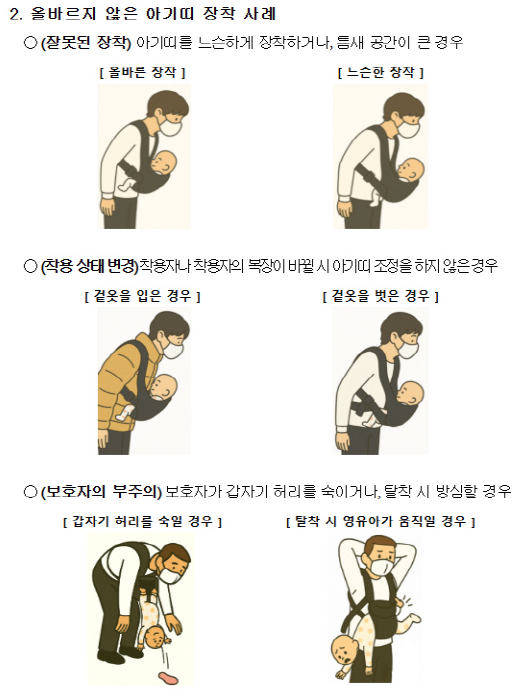 2. 올바르지 않은 아기띠 장착 사례

○ (잘못된 장착) 아기띠를 느슨하게 장착하거나, 틈새 공간이 큰 경우

[ 올바른 장착 ]

[ 느슨한 장착 ]

○ (착용 상태 변경) 착용자나 착용자의 복장이 바뀔 시 아기띠 조정을 하지 않은경우

[ 겉옷을 입은 경우 ]

[ 겉옷을 벗은 경우 ]

○ (보호자의 부주의) 보호자가 갑자기 허리를 숙이거나, 탈착 시 방심할 경우

[ 갑자기 허리를 숙일 경우 ]

[ 탈착 시 영유아가 움직일 경우 ]