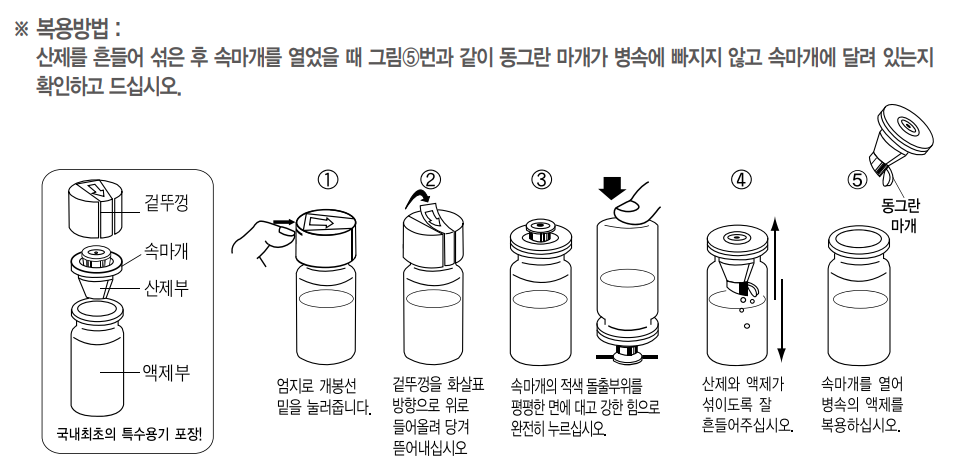 ※ 복용방법 :
산제를 흔들어 섞은 후 속마개를 열었을 때 그림⑤번과 같이 동그란 마개가 병속에 빠지지 않고 속마개에 달려 있는지 확인하고 드십시오.

겉뚜껑
속마개
산제부
액제부
국내최초의 특수용기 포장!

①
엄지로 개봉선 밑을 눌러줍니다.

②
겉뚜껑을 화살표 방향으로 위로 들어올려 당겨 뜯어내십시오

③
속마개의 적색 돌출부위를 평평한 면에 대고 강한 힘으로 완전히 누르십시오.

④
산제와 액제가 섞이도록 잘 흔들어주십시오.

⑤
동그란 마개
속마개를 열어 병속의 액제를 복용하십시오.